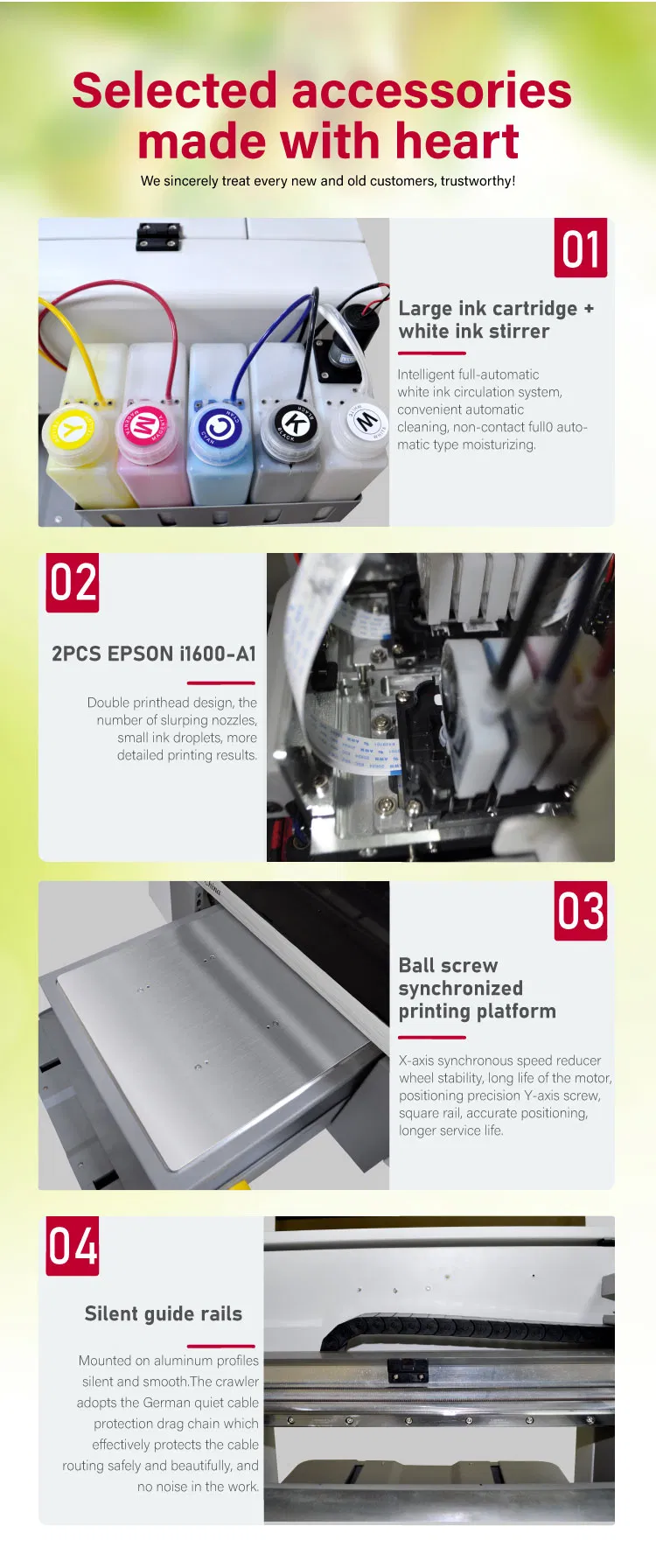 Selected accessories made with heart

We sincerely treat every new and old customers, trustworthy!

Y YELLOW

M MAGENTA

C CYAN

K BLACK

W WHITE

01

Large ink cartridge + white ink stirrer

Intelligent full-automatic white ink circulation system, convenient automatic cleaning, non-contact full0 automatic type moisturizing.

02

2PCS EPSON i1600-A1

Double printhead design, the number of slurping nozzles, small ink droplets, more detailed printing results.

03

Ball screw synchronized printing platform

X-axis synchronous speed reducer wheel stability, long life of the motor, positioning precision Y-axis screw, square rail, accurate positioning, longer service life.

04

Silent guide rails

Mounted on aluminum profiles silent and smooth.The crawler adopts the German quiet cable protection drag chain which effectively protects the cable routing safely and beautifully, and no noise in the work.