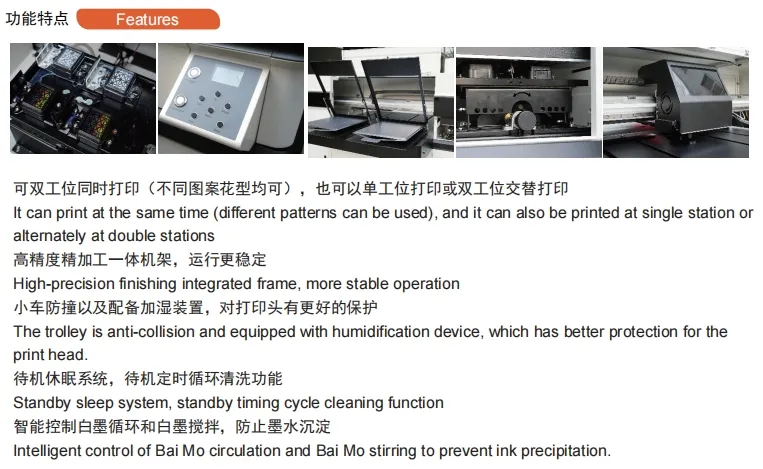 功能特点 Features

可双工位同时打印（不同图案花型均可），也可以单工位打印或双工位交替打印
It can print at the same time (different patterns can be used), and it can also be printed at single station or alternately at double stations
高精度精加工一体机架，运行更稳定
High-precision finishing integrated frame, more stable operation
小车防撞以及配备加湿装置，对打印头有更好的保护
The trolley is anti-collision and equipped with humidification device, which has better protection for the print head.
待机休眠系统，待机定时循环清洗功能
Standby sleep system, standby timing cycle cleaning function
智能控制白墨循环和白墨搅拌，防止墨水沉淀
Intelligent control of Bai Mo circulation and Bai Mo stirring to prevent ink precipitation.