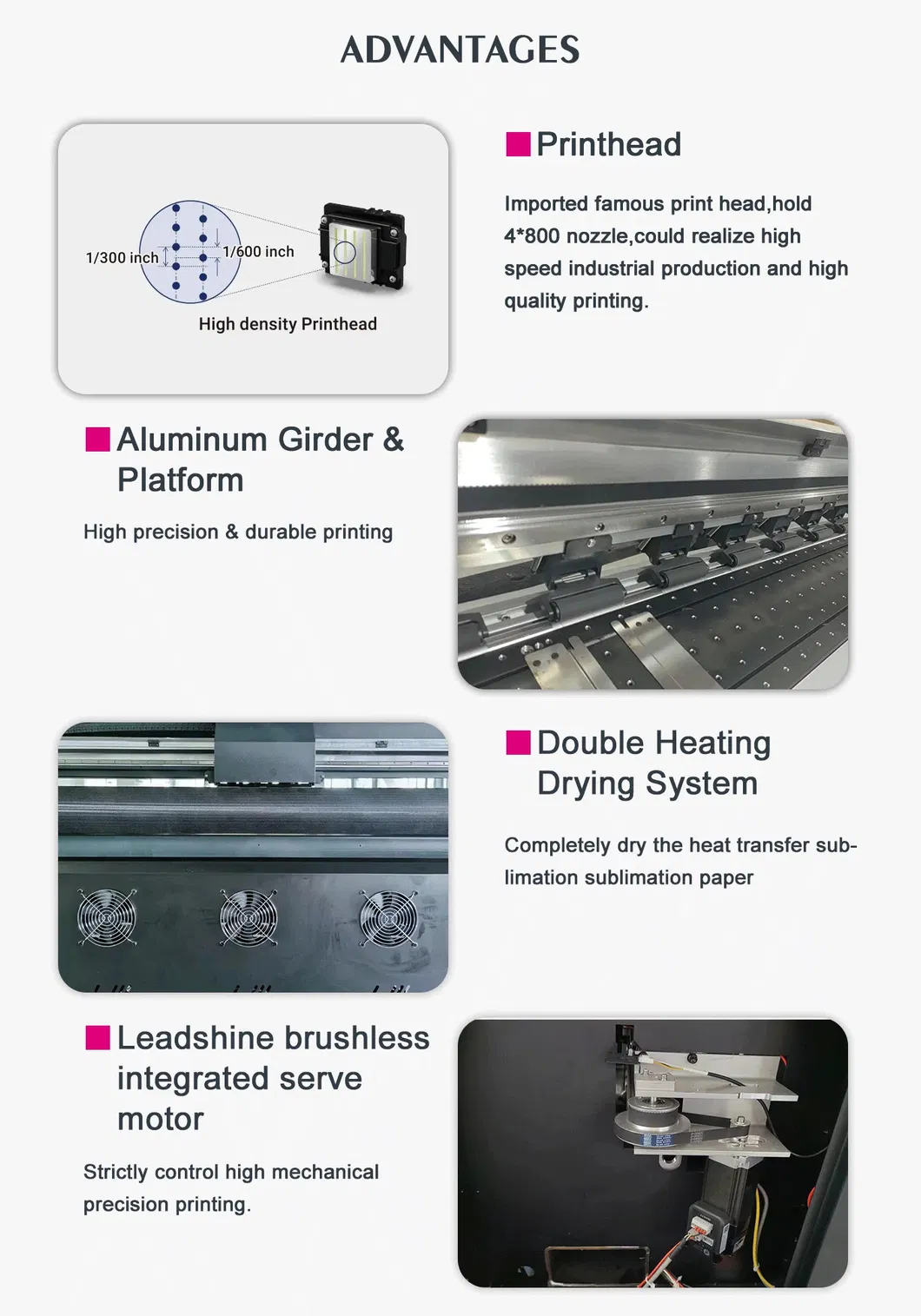 ADVANTAGES

1/300 inch

1/600 inch

High density Printhead

Printhead

Imported famous print head,hold 4*800 nozzle,could realize high speed industrial production and high quality printing.

Aluminum Girder & Platform

High precision & durable printing

Double Heating Drying System

Completely dry the heat transfer sublimation sublimation paper

Leadshine brushless integrated serve motor

Strictly control high mechanical precision printing.