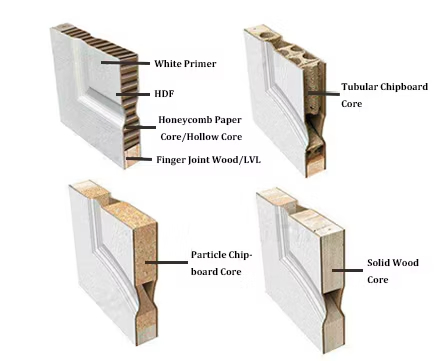 White Primer

HDF

Honeycomb Paper Core/Hollow Core

Finger Joint Wood/LVL

Tubular Chipboard Core

Particle Chipboard Core

Solid Wood Core