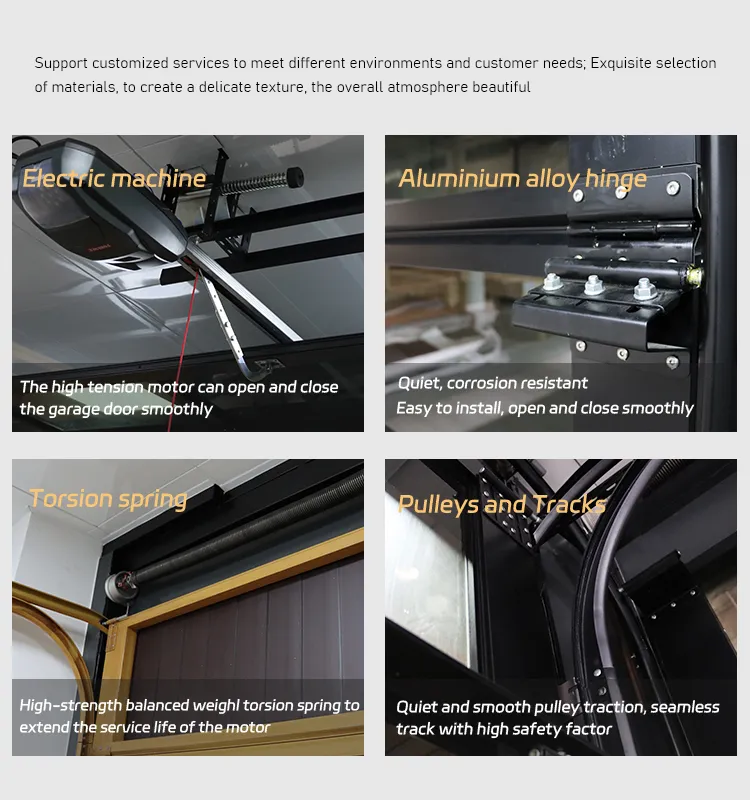 Support customized services to meet different environments and customer needs; Exquisite selection of materials, to create a delicate texture, the overall atmosphere beautiful

Electric machine

The high tension motor can open and close the garage door smoothly

Aluminium alloy hinge

Quiet, corrosion resistant
Easy to install, open and close smoothly

Torsion spring

High-strength balanced weighl torsion spring to extend the service life of the motor

Pulleys and Tracks

Quiet and smooth pulley traction, seamless track with high safety factor