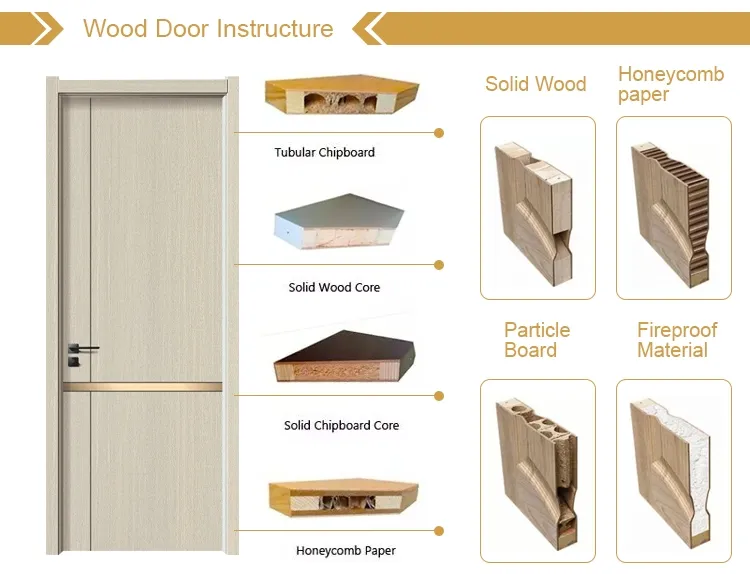 Wood Door Instructure

Tubular Chipboard

Solid Wood Core

Solid Chipboard Core

Honeycomb Paper

Solid Wood

Honeycomb paper

Particle Board

Fireproof Material