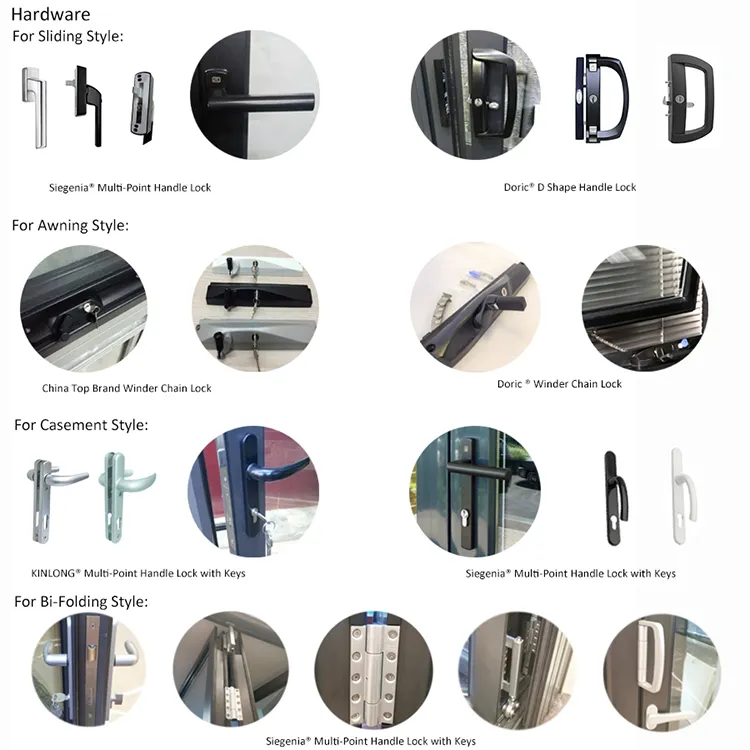 Hardware
For Sliding Style:

Siegenia® Multi-Point Handle Lock

Doric® D Shape Handle Lock

For Awning Style:

China Top Brand Winder Chain Lock

Doric ® Winder Chain Lock

For Casement Style:

KINLONG® Multi-Point Handle Lock with Keys

Siegenia® Multi-Point Handle Lock with Keys

For Bi-Folding Style:

Siegenia® Multi-Point Handle Lock with Keys