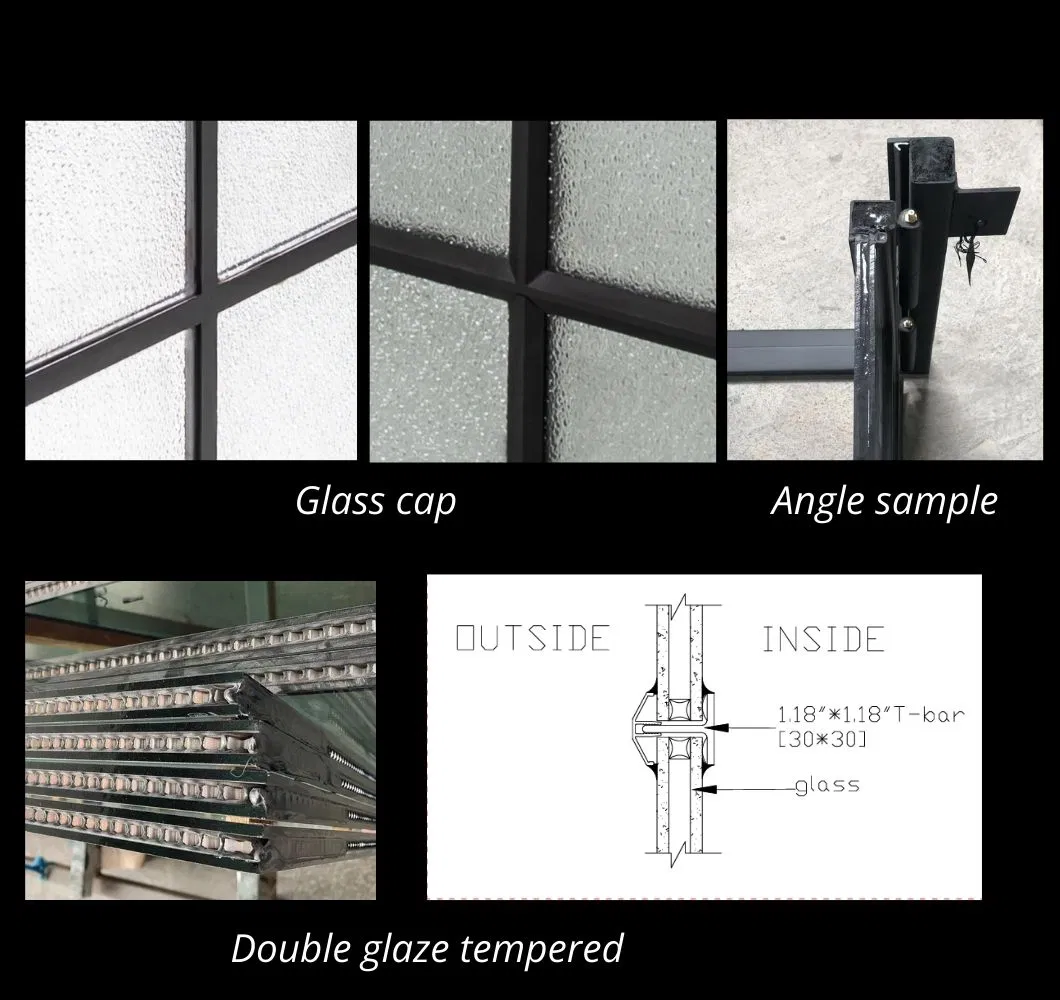 Glass cap

Angle sample

OUTSIDE

INSIDE

1.18"*1.18"T-bar [30*30]

glass

Double glaze tempered