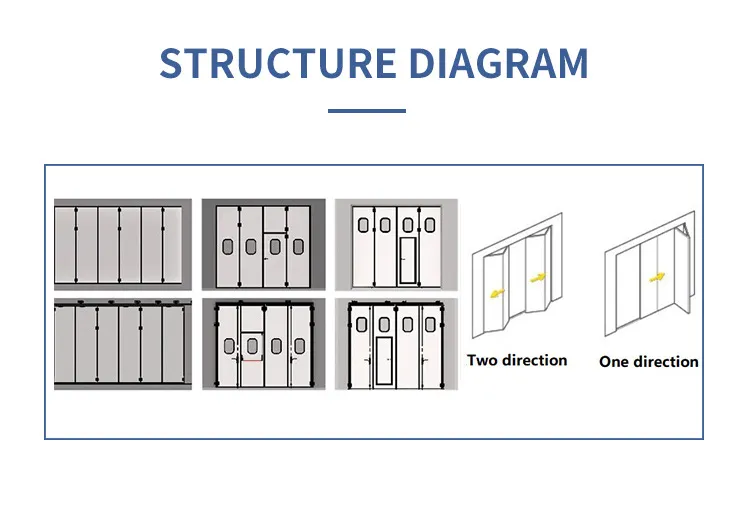 STRUCTURE DIAGRAM

Two direction

One direction