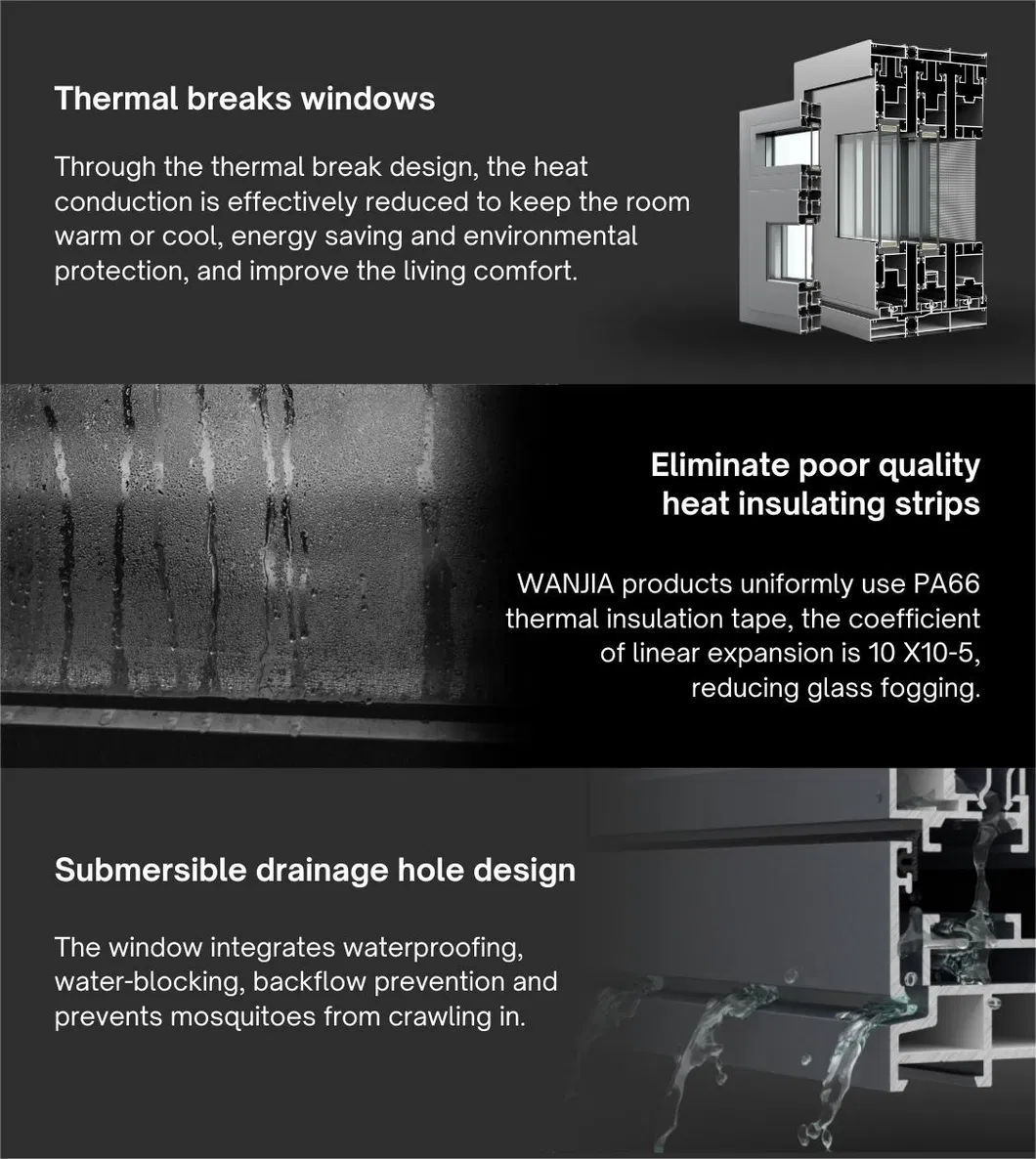 Thermal breaks windows

Through the thermal break design, the heat conduction is effectively reduced to keep the room warm or cool, energy saving and environmental protection, and improve the living comfort.

Eliminate poor quality heat insulating strips

WANJIA products uniformly use PA66 thermal insulation tape, the coefficient of linear expansion is 10 X10-5, reducing glass fogging.

Submersible drainage hole design

The window integrates waterproofing, water-blocking, backflow prevention and prevents mosquitoes from crawling in.