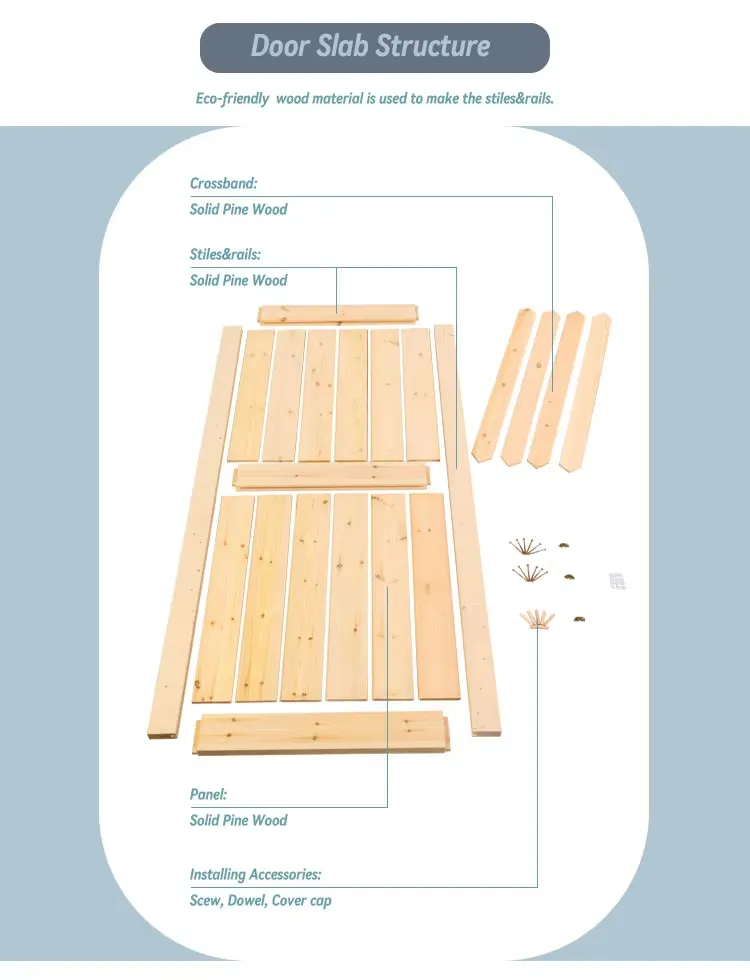 Door Slab Structure

Eco-friendly wood material is used to make the stiles&rails.

Crossband:
Solid Pine Wood

Stiles&rails:
Solid Pine Wood

Panel:
Solid Pine Wood

Installing Accessories:
Scew, Dowel, Cover cap