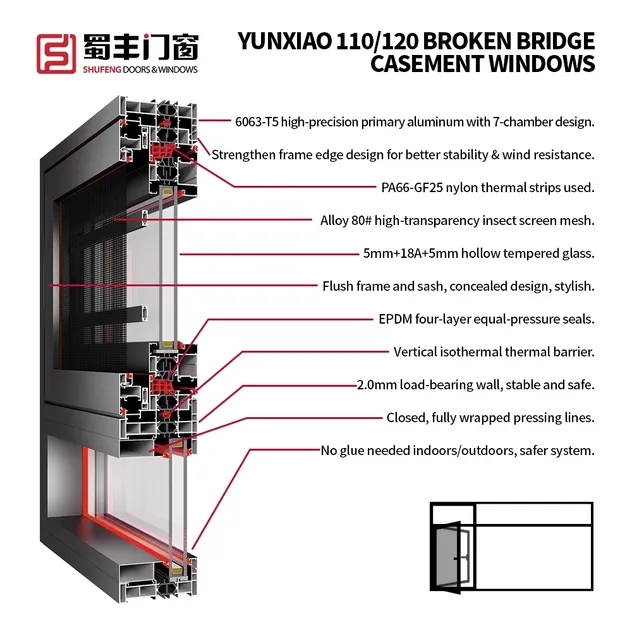 蜀丰门窗
SHUFENG DOORS & WINDOWS

YUNXIAO 110/120 BROKEN BRIDGE CASEMENT WINDOWS

6063-T5 high-precision primary aluminum with 7-chamber design.

Strengthen frame edge design for better stability & wind resistance.

PA66-GF25 nylon thermal strips used.

Alloy 80# high-transparency insect screen mesh.

5mm+18A+5mm hollow tempered glass.

Flush frame and sash, concealed design, stylish.

EPDM four-layer equal-pressure seals.

Vertical isothermal thermal barrier.

2.0mm load-bearing wall, stable and safe.

Closed, fully wrapped pressing lines.

No glue needed indoors/outdoors, safer system.