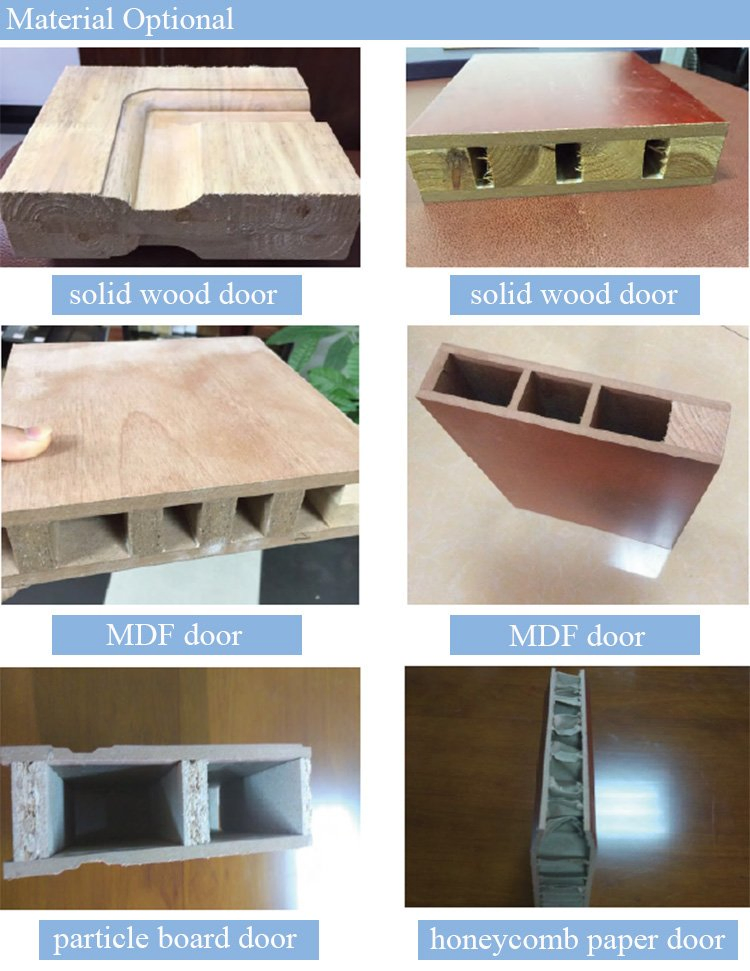 Material Optional

solid wood door

solid wood door

MDF door

MDF door

particle board door

honeycomb paper door