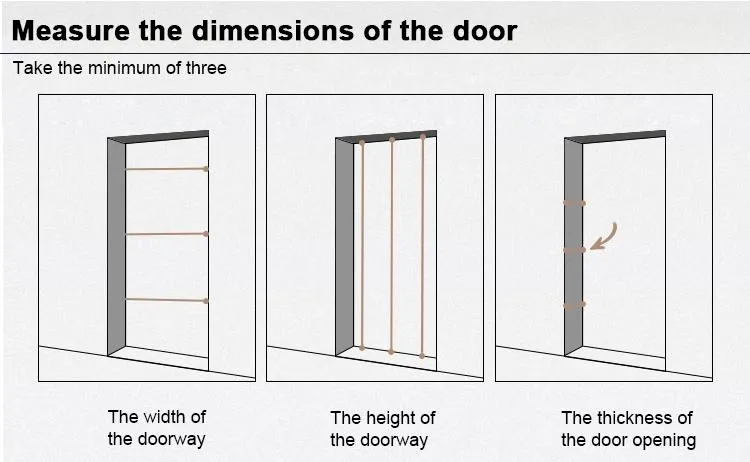 Measure the dimensions of the door

Take the minimum of three

The width of the doorway

The height of the doorway

The thickness of the door opening