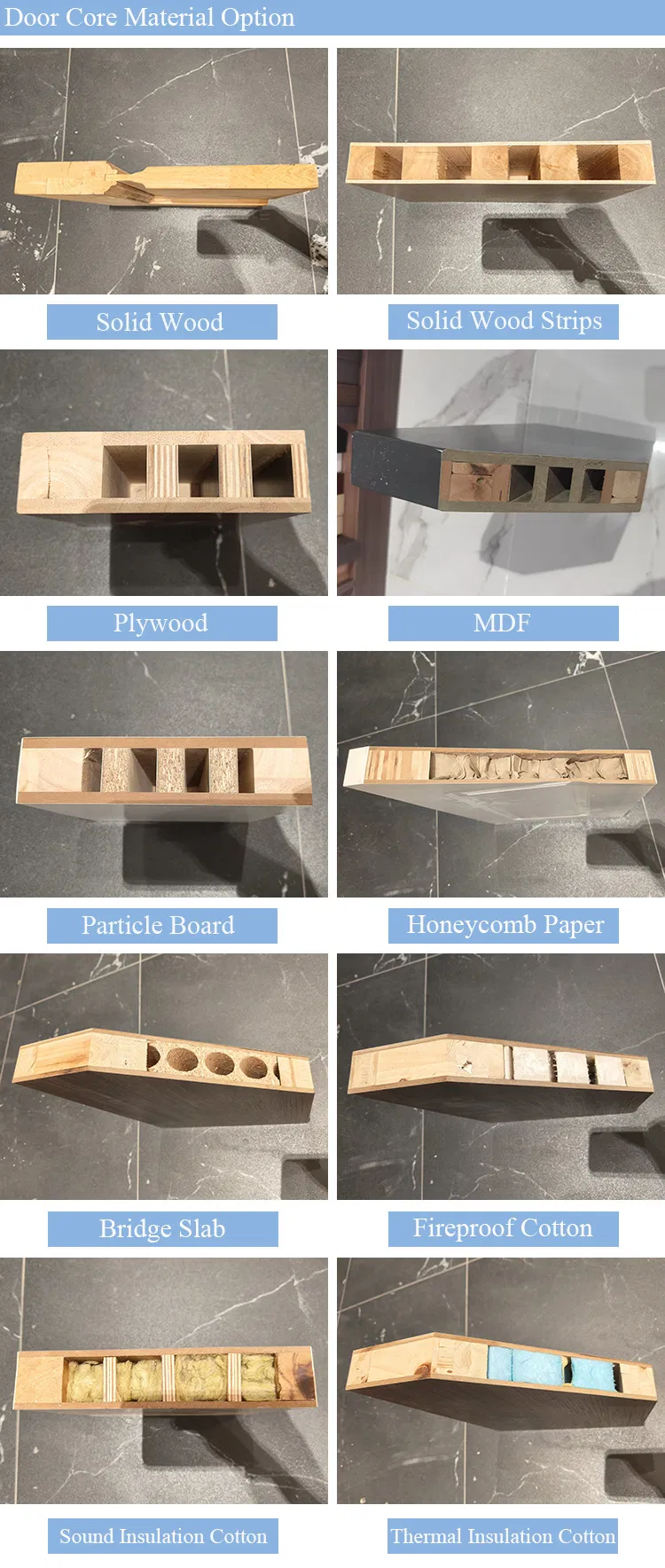 Door Core Material Option

Solid Wood

Solid Wood Strips

Plywood

MDF

Particle Board

Honeycomb Paper

Bridge Slab

Fireproof Cotton

Sound Insulation Cotton

Thermal Insulation Cotton