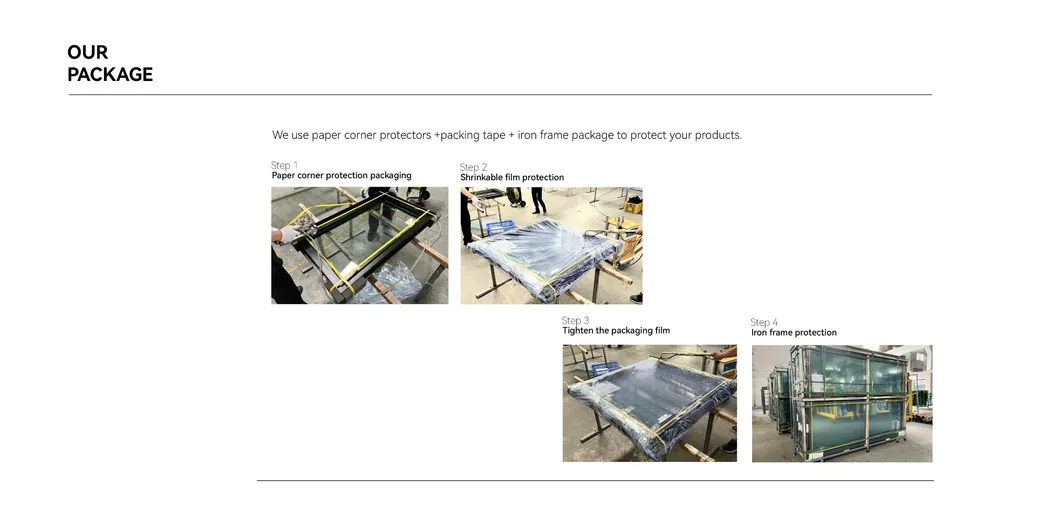 OUR
PACKAGE

We use paper corner protectors +packing tape + iron frame package to protect your products.

Step 1
Paper corner protection packaging

Step 2
Shrinkable film protection

Step 3
Tighten the packaging film

Step 4
Iron frame protection