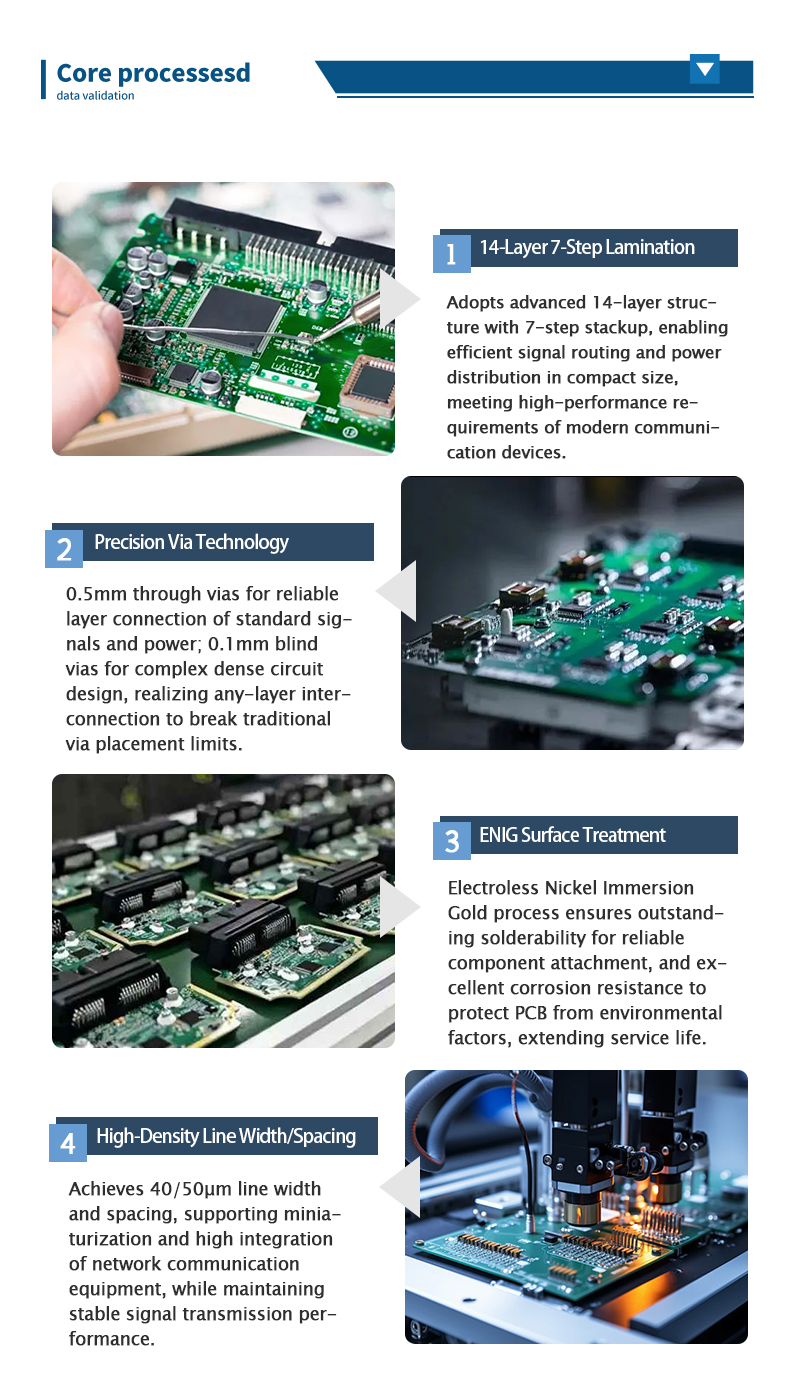 Core processesd
data validation

1 14-Layer 7-Step Lamination

Adopts advanced 14-layer structure with 7-step stackup, enabling efficient signal routing and power distribution in compact size, meeting high-performance requirements of modern communication devices.

2 Precision Via Technology

0.5mm through vias for reliable layer connection of standard signals and power; 0.1mm blind vias for complex dense circuit design, realizing any-layer interconnection to break traditional via placement limits.

3 ENIG Surface Treatment

Electroless Nickel Immersion Gold process ensures outstanding solderability for reliable component attachment, and excellent corrosion resistance to protect PCB from environmental factors, extending service life.

4 High-Density Line Width/Spacing

Achieves 40/50μm line width and spacing, supporting miniaturization and high integration of network communication equipment, while maintaining stable signal transmission performance.