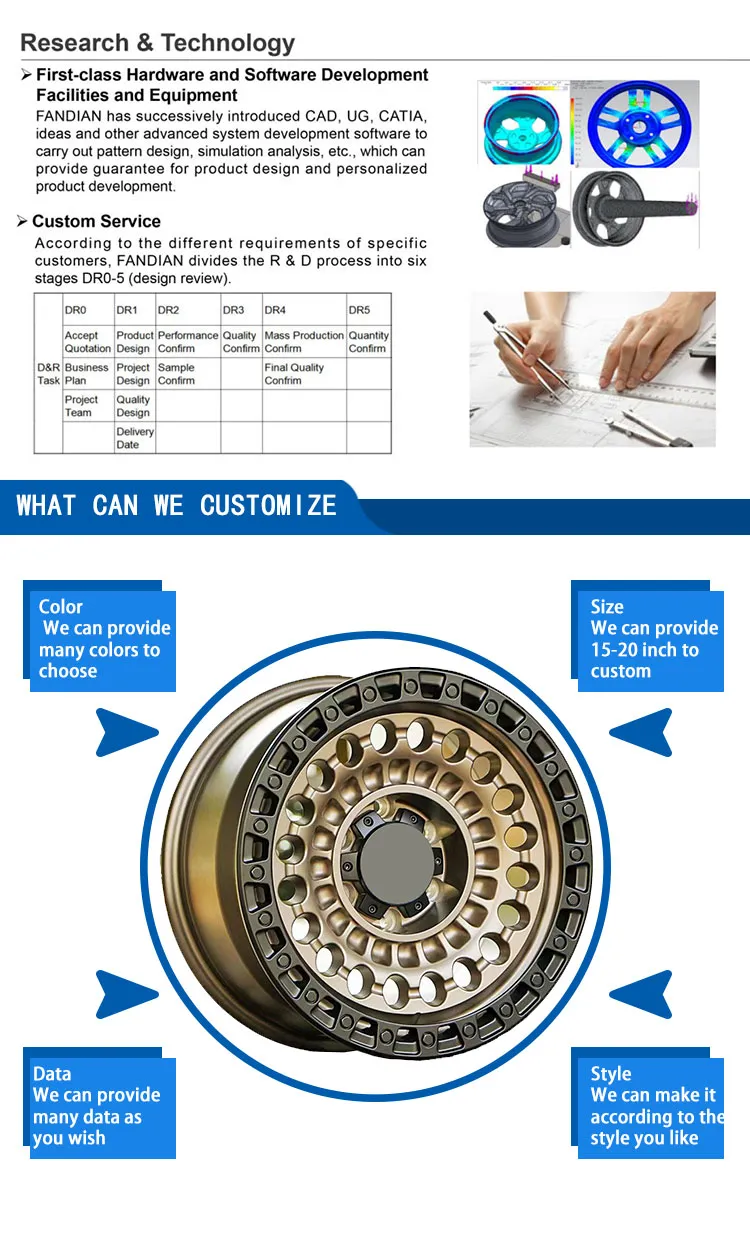 Research & Technology

➢ First-class Hardware and Software Development Facilities and Equipment

FANDIAN has successively introduced CAD, UG, CATIA, ideas and other advanced system development software to carry out pattern design, simulation analysis, etc., which can provide guarantee for product design and personalized product development.

➢ Custom Service

According to the different requirements of specific customers, FANDIAN divides the R & D process into six stages DR0-5 (design review).

| | DR0 | DR1 | DR2 | DR3 | DR4 | DR5 |
|---|---|---|---|---|---|---|
| D&R Task | Accept Quotation | Product Design | Performance Confirm | Quality Confirm | Mass Production Confirm | Quantity Confirm |
| | Business Plan | Project Design | Sample Confirm | | Final Quality Confirm | |
| | Project Team | Quality Design | | | | |
| | | Delivery Date | | | | |

WHAT CAN WE CUSTOMIZE

Color
We can provide many colors to choose

Size
We can provide 15-20 inch to custom

Data
We can provide many data as you wish

Style
We can make it according to the style you like