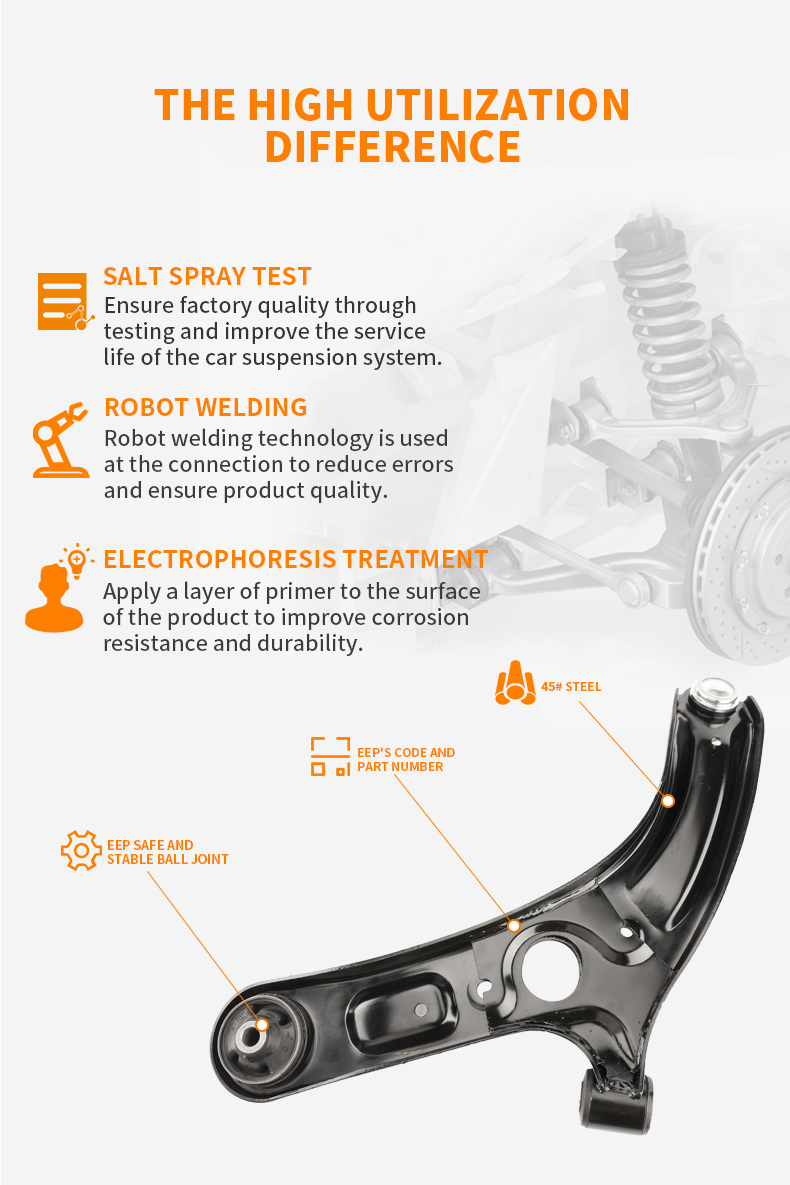 THE HIGH UTILIZATION DIFFERENCE

SALT SPRAY TEST
Ensure factory quality through testing and improve the service life of the car suspension system.

ROBOT WELDING
Robot welding technology is used at the connection to reduce errors and ensure product quality.

ELECTROPHORESIS TREATMENT
Apply a layer of primer to the surface of the product to improve corrosion resistance and durability.

45# STEEL

EEP'S CODE AND PART NUMBER

EEP SAFE AND STABLE BALL JOINT