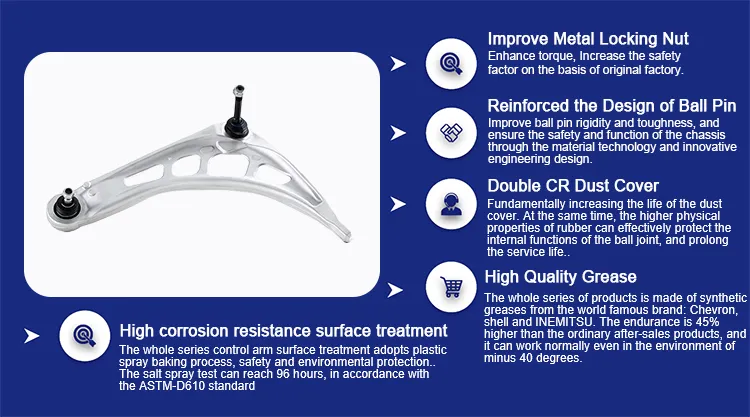 Improve Metal Locking Nut
Enhance torque, Increase the safety factor on the basis of original factory.

Reinforced the Design of Ball Pin
Improve ball pin rigidity and toughness, and ensure the safety and function of the chassis through the material technology and innovative engineering design.

Double CR Dust Cover
Fundamentally increasing the life of the dust cover. At the same time, the higher physical properties of rubber can effectively protect the internal functions of the ball joint, and prolong the service life..

High Quality Grease
The whole series of products is made of synthetic greases from the world famous brand: Chevron, shell and INEMITSU. The endurance is 45% higher than the ordinary after-sales products, and it can work normally even in the environment of minus 40 degrees.

High corrosion resistance surface treatment
The whole series control arm surface treatment adopts plastic spray baking process, safety and environmental protection.. The salt spray test can reach 96 hours, in accordance with the ASTM-D610 standard