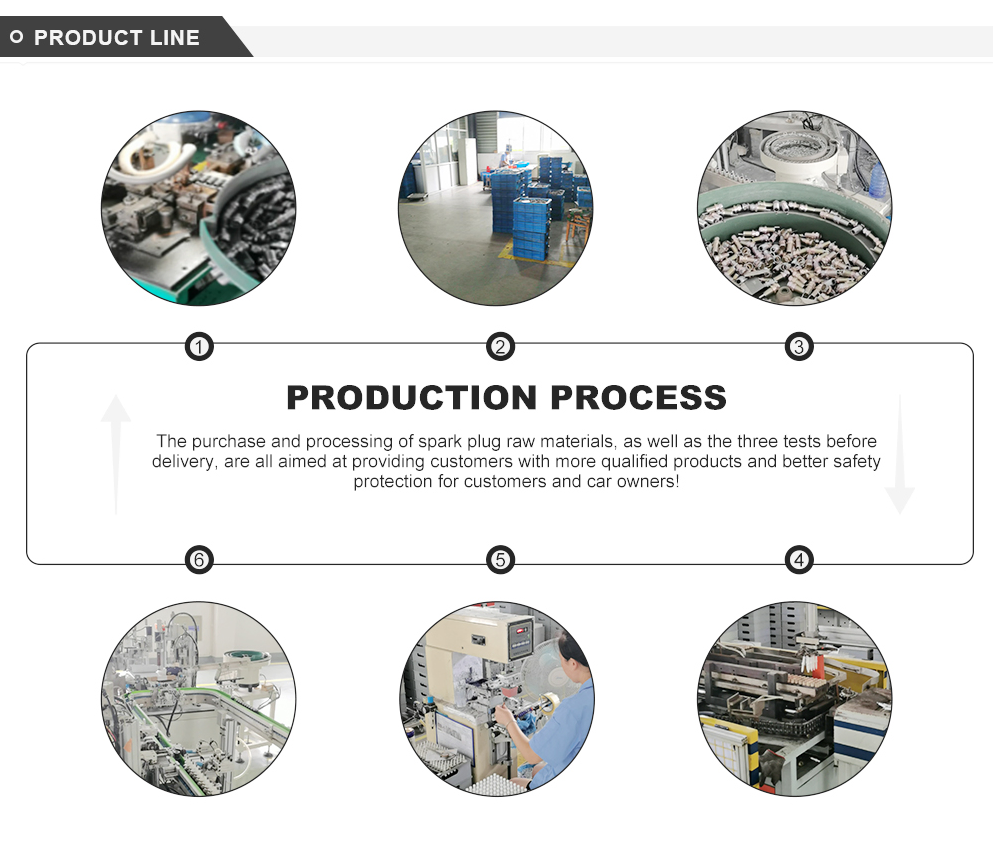 PRODUCT LINE

1

2

3

PRODUCTION PROCESS

The purchase and processing of spark plug raw materials, as well as the three tests before delivery, are all aimed at providing customers with more qualified products and better safety protection for customers and car owners!

6

5

4