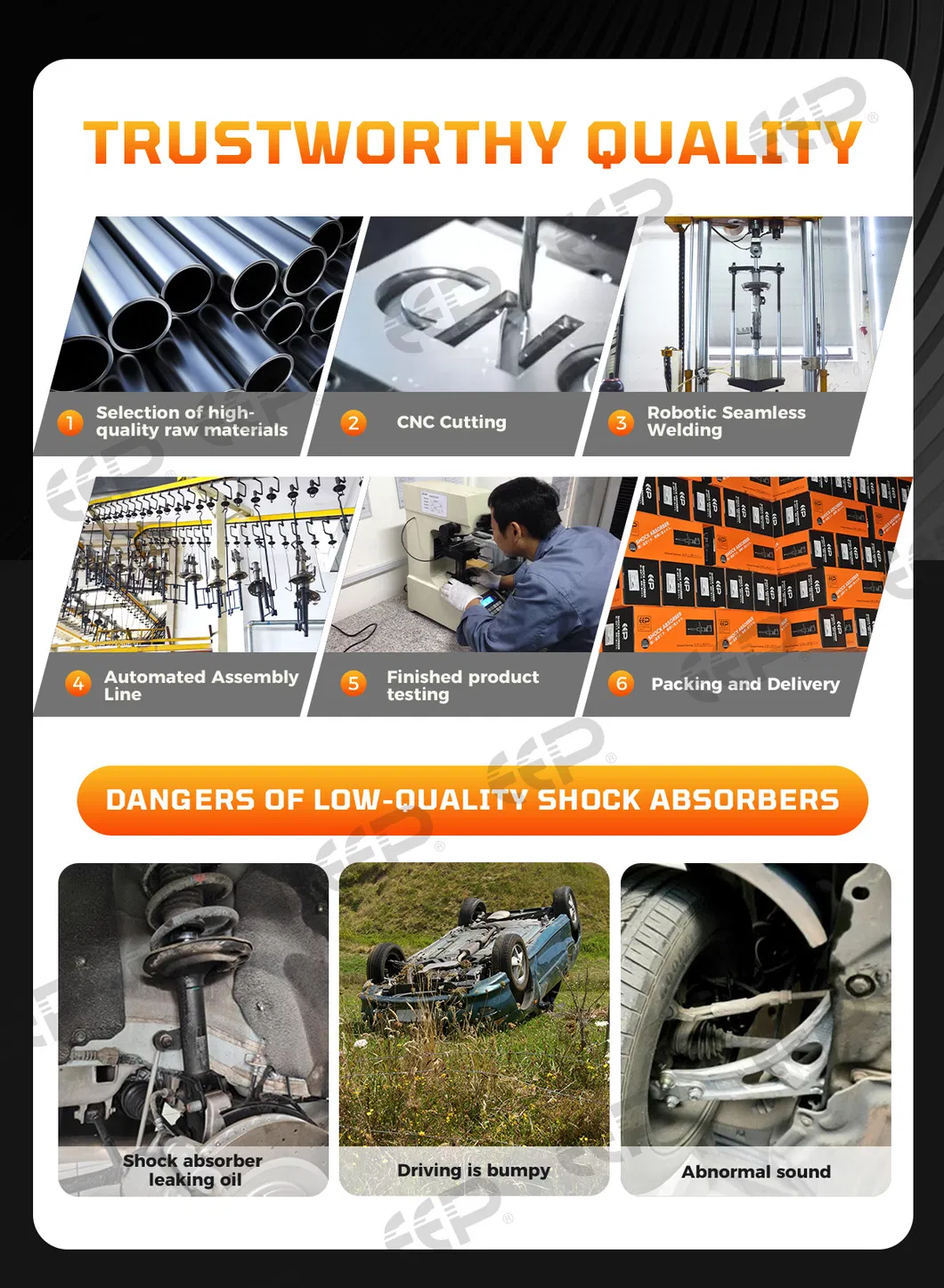 TRUSTWORTHY QUALITY

1 Selection of high-quality raw materials

2 CNC Cutting

3 Robotic Seamless Welding

4 Automated Assembly Line

5 Finished product testing

6 Packing and Delivery

DANGERS OF LOW-QUALITY SHOCK ABSORBERS

Shock absorber leaking oil

Driving is bumpy

Abnormal sound