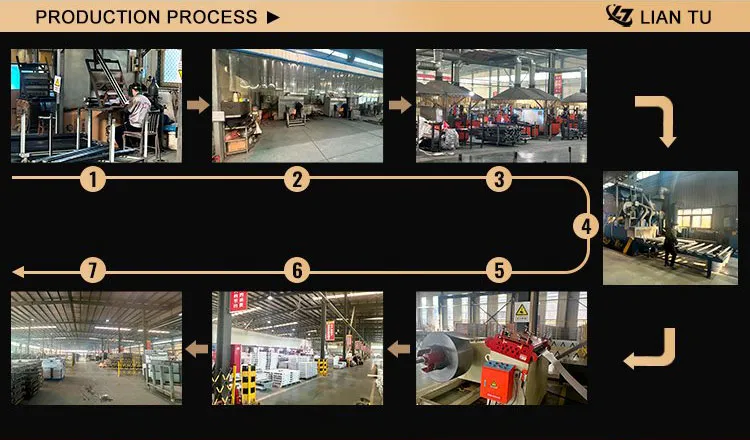 PRODUCTION PROCESS ▶

LIAN TU

1

2

3

4

5

6

7