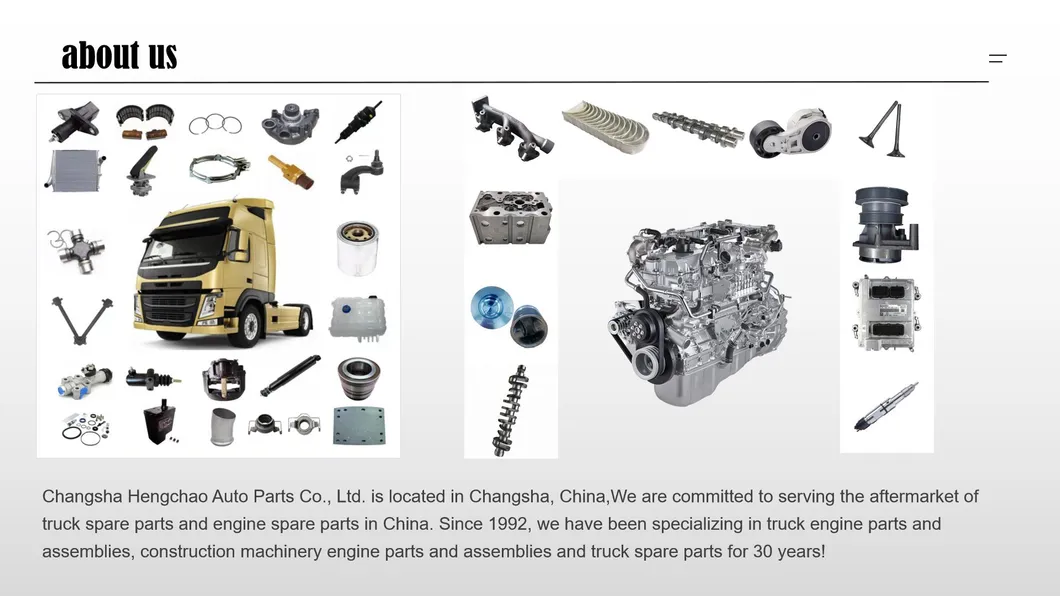 about us

Changsha Hengchao Auto Parts Co., Ltd. is located in Changsha, China,We are committed to serving the aftermarket of truck spare parts and engine spare parts in China. Since 1992, we have been specializing in truck engine parts and assemblies, construction machinery engine parts and assemblies and truck spare parts for 30 years!