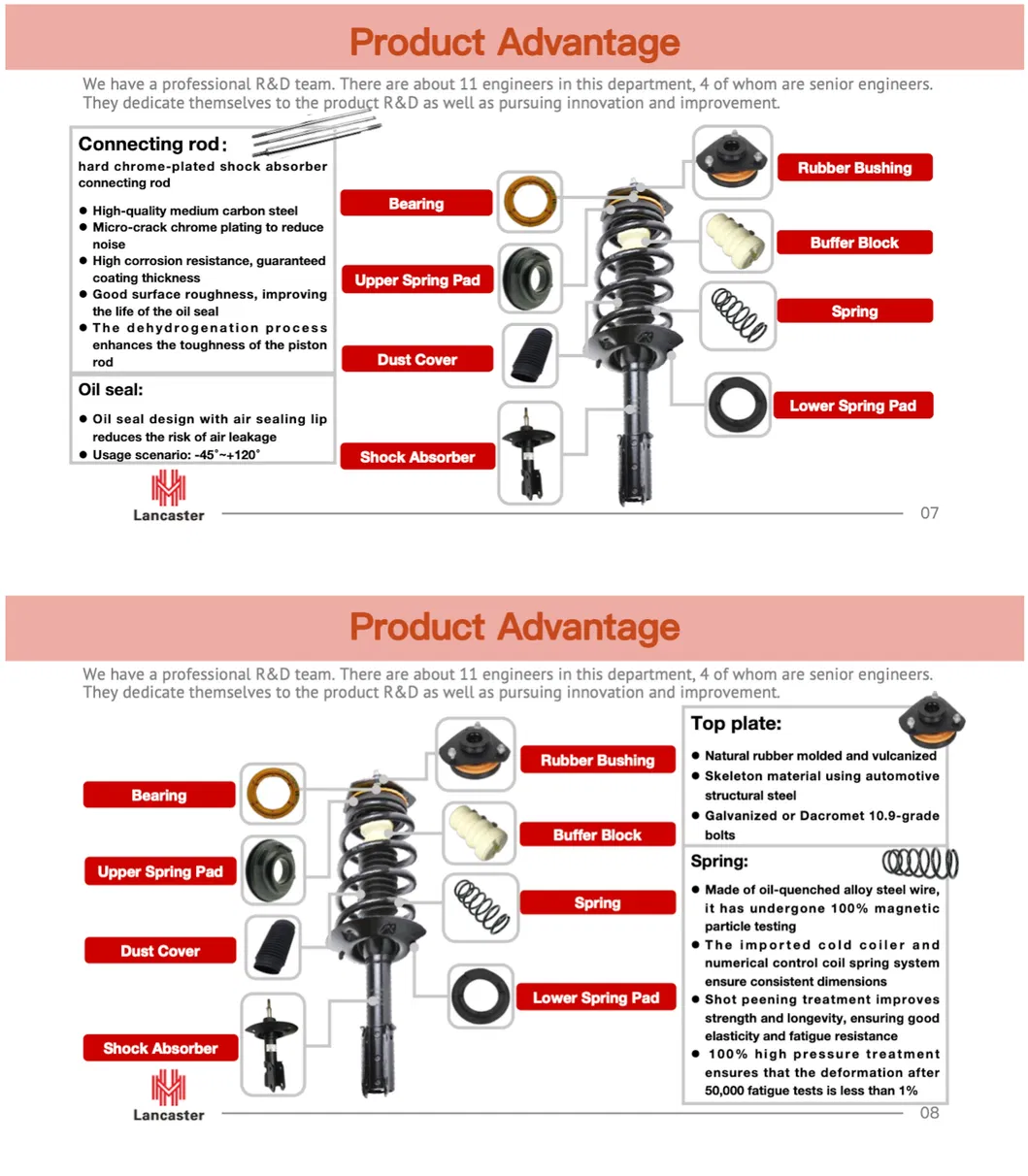 Product Advantage

We have a professional R&D team. There are about 11 engineers in this department, 4 of whom are senior engineers. They dedicate themselves to the product R&D as well as pursuing innovation and improvement.

Connecting rod:
hard chrome-plated shock absorber connecting rod

● High-quality medium carbon steel
● Micro-crack chrome plating to reduce noise
● High corrosion resistance, guaranteed coating thickness
● Good surface roughness, improving the life of the oil seal
● The dehydrogenation process enhances the toughness of the piston rod

Oil seal:
● Oil seal design with air sealing lip reduces the risk of air leakage
● Usage scenario: -45°~+120°

Bearing
Upper Spring Pad
Dust Cover
Shock Absorber
Rubber Bushing
Buffer Block
Spring
Lower Spring Pad

Lancaster
07

Product Advantage

We have a professional R&D team. There are about 11 engineers in this department, 4 of whom are senior engineers. They dedicate themselves to the product R&D as well as pursuing innovation and improvement.

Bearing
Upper Spring Pad
Dust Cover
Shock Absorber
Rubber Bushing
Buffer Block
Spring
Lower Spring Pad

Top plate:
● Natural rubber molded and vulcanized
● Skeleton material using automotive structural steel
● Galvanized or Dacromet 10.9-grade bolts

Spring:
● Made of oil-quenched alloy steel wire, it has undergone 100% magnetic particle testing
● The imported cold coiler and numerical control coil spring system ensure consistent dimensions
● Shot peening treatment improves strength and longevity, ensuring good elasticity and fatigue resistance
● 100% high pressure treatment ensures that the deformation after 50,000 fatigue tests is less than 1%

Lancaster
08