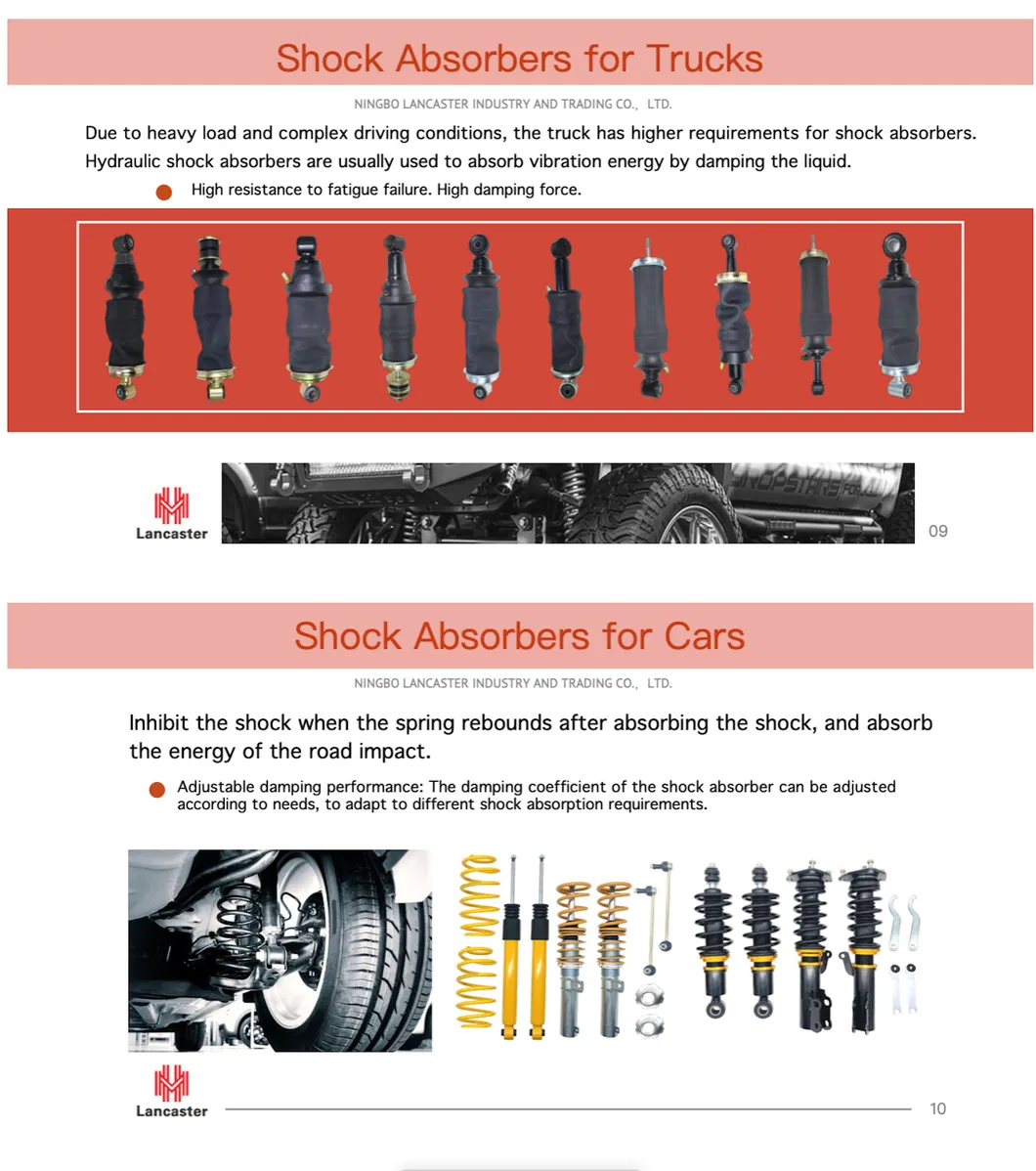 Shock Absorbers for Trucks

NINGBO LANCASTER INDUSTRY AND TRADING CO., LTD.

Due to heavy load and complex driving conditions, the truck has higher requirements for shock absorbers. Hydraulic shock absorbers are usually used to absorb vibration energy by damping the liquid.

High resistance to fatigue failure. High damping force.

Lancaster

09

Shock Absorbers for Cars

NINGBO LANCASTER INDUSTRY AND TRADING CO., LTD.

Inhibit the shock when the spring rebounds after absorbing the shock, and absorb the energy of the road impact.

Adjustable damping performance: The damping coefficient of the shock absorber can be adjusted according to needs, to adapt to different shock absorption requirements.

Lancaster

10