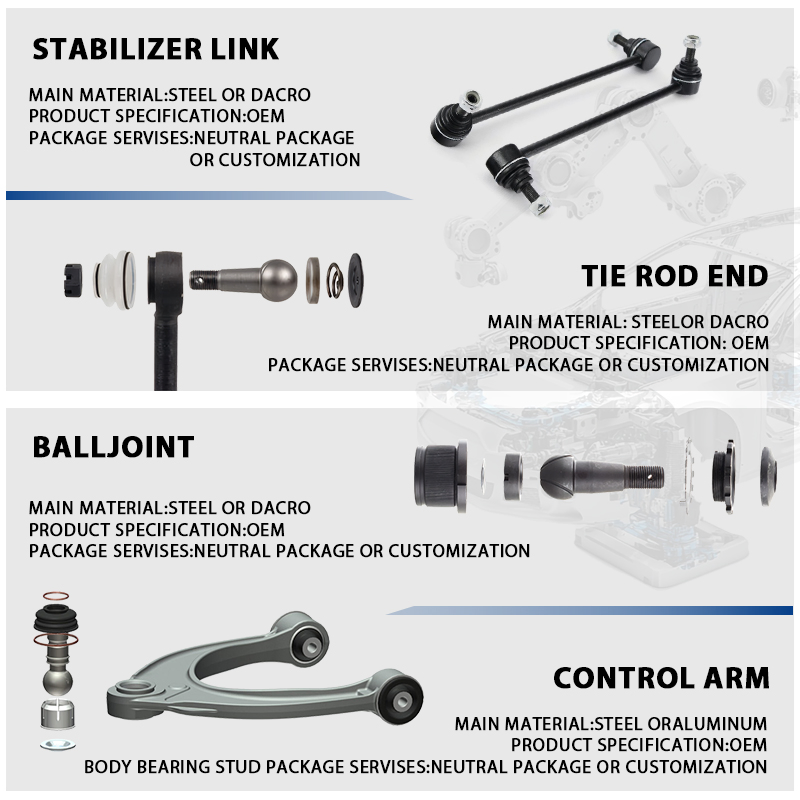 STABILIZER LINK

MAIN MATERIAL:STEEL OR DACRO
PRODUCT SPECIFICATION:OEM
PACKAGE SERVISES:NEUTRAL PACKAGE OR CUSTOMIZATION

TIE ROD END

MAIN MATERIAL: STEELOR DACRO
PRODUCT SPECIFICATION: OEM
PACKAGE SERVISES:NEUTRAL PACKAGE OR CUSTOMIZATION

BALLJOINT

MAIN MATERIAL:STEEL OR DACRO
PRODUCT SPECIFICATION:OEM
PACKAGE SERVISES:NEUTRAL PACKAGE OR CUSTOMIZATION

CONTROL ARM

MAIN MATERIAL:STEEL ORALUMINUM
PRODUCT SPECIFICATION:OEM
BODY BEARING STUD PACKAGE SERVISES:NEUTRAL PACKAGE OR CUSTOMIZATION