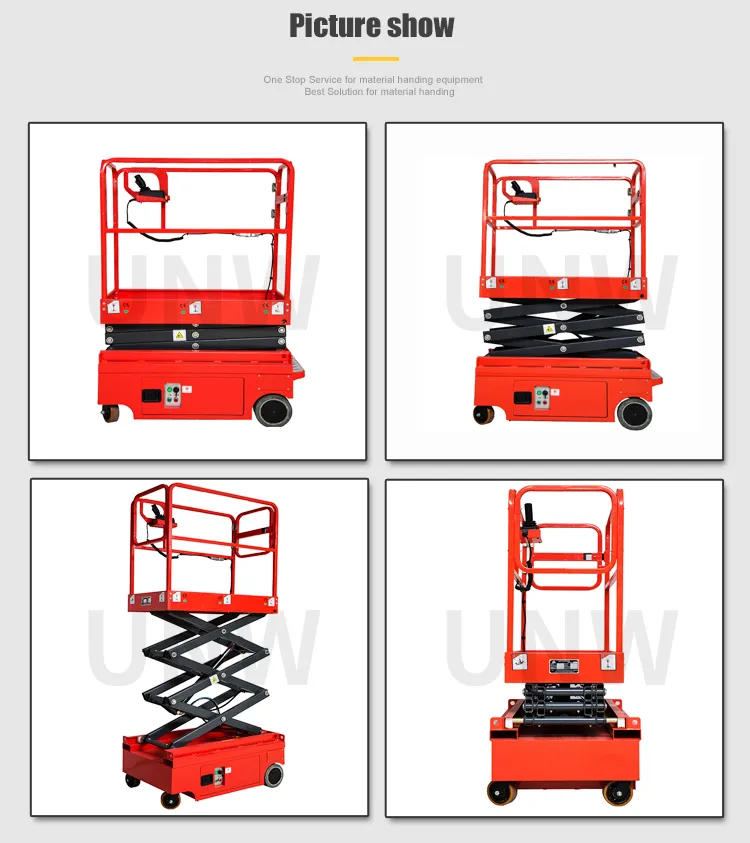 Picture show

One Stop Service for material handing equipment
Best Solution for material handing

UNW

UNW

UNW

UNW