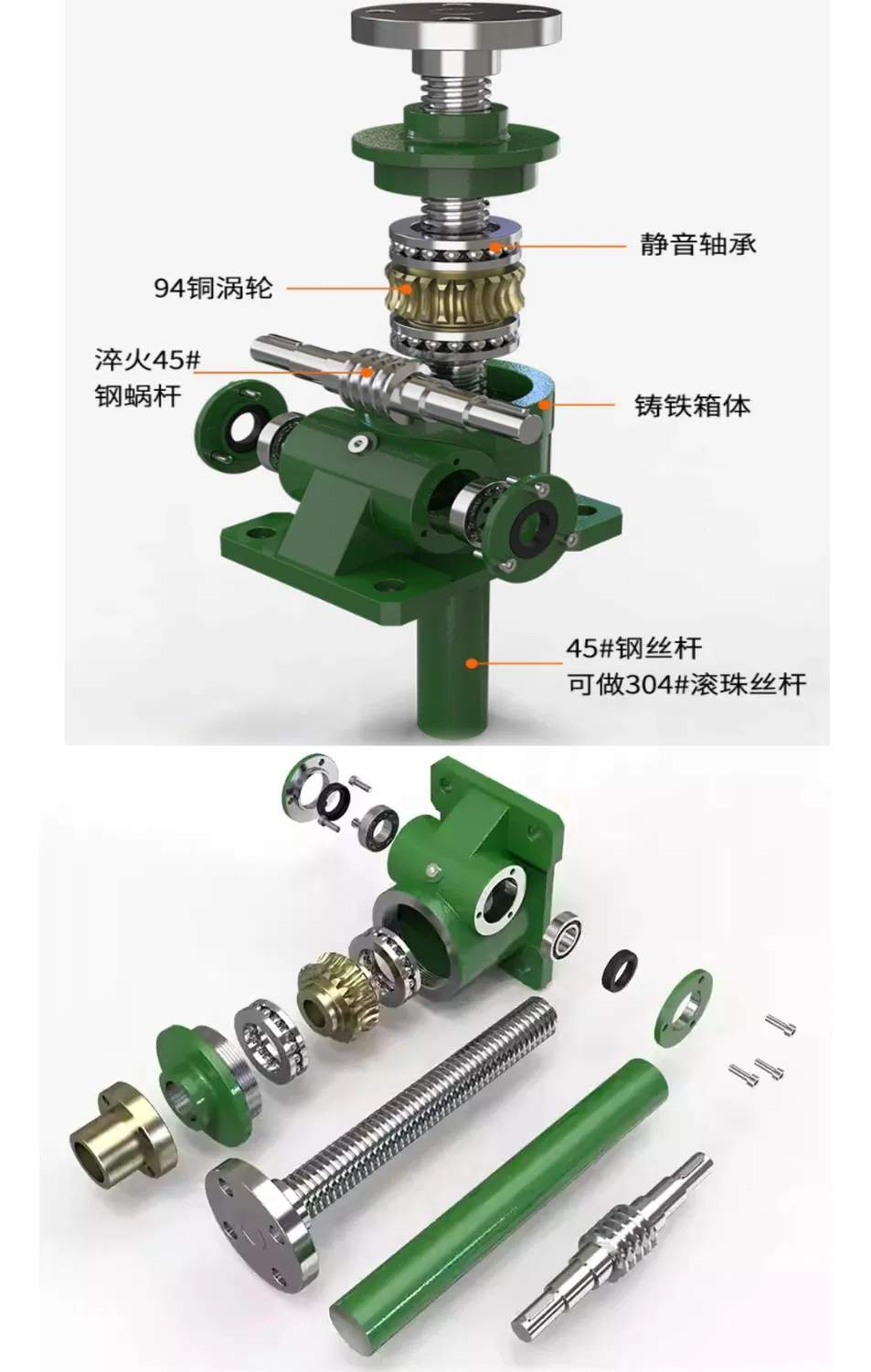 静音轴承

94铜涡轮

淬火45#
钢蜗杆

铸铁箱体

45#钢丝杆
可做304#滚珠丝杆