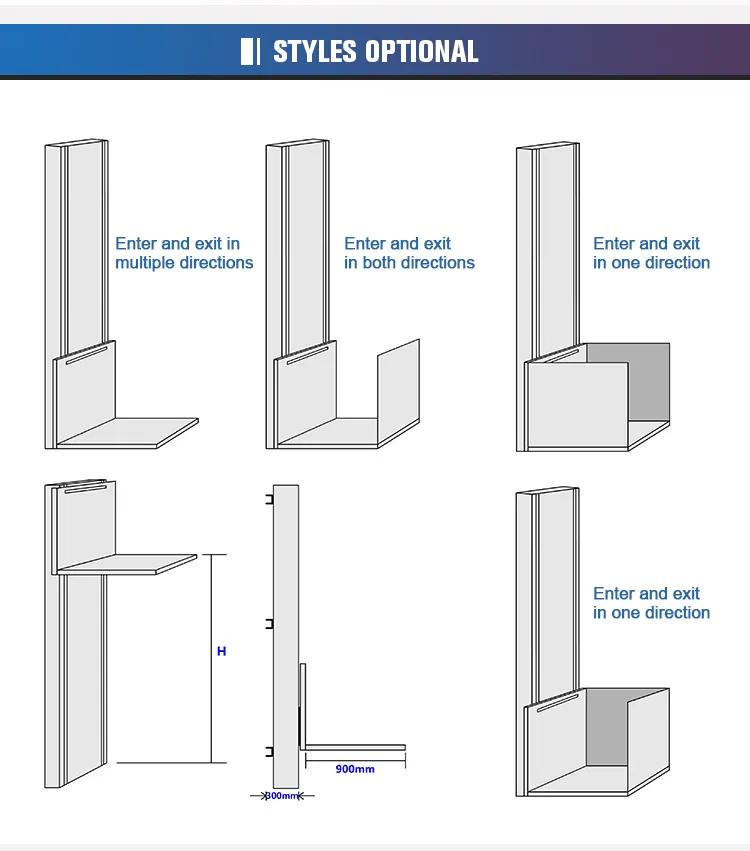 STYLES OPTIONAL

Enter and exit in multiple directions

Enter and exit in both directions

Enter and exit in one direction

H

900mm

300mm

Enter and exit in one direction