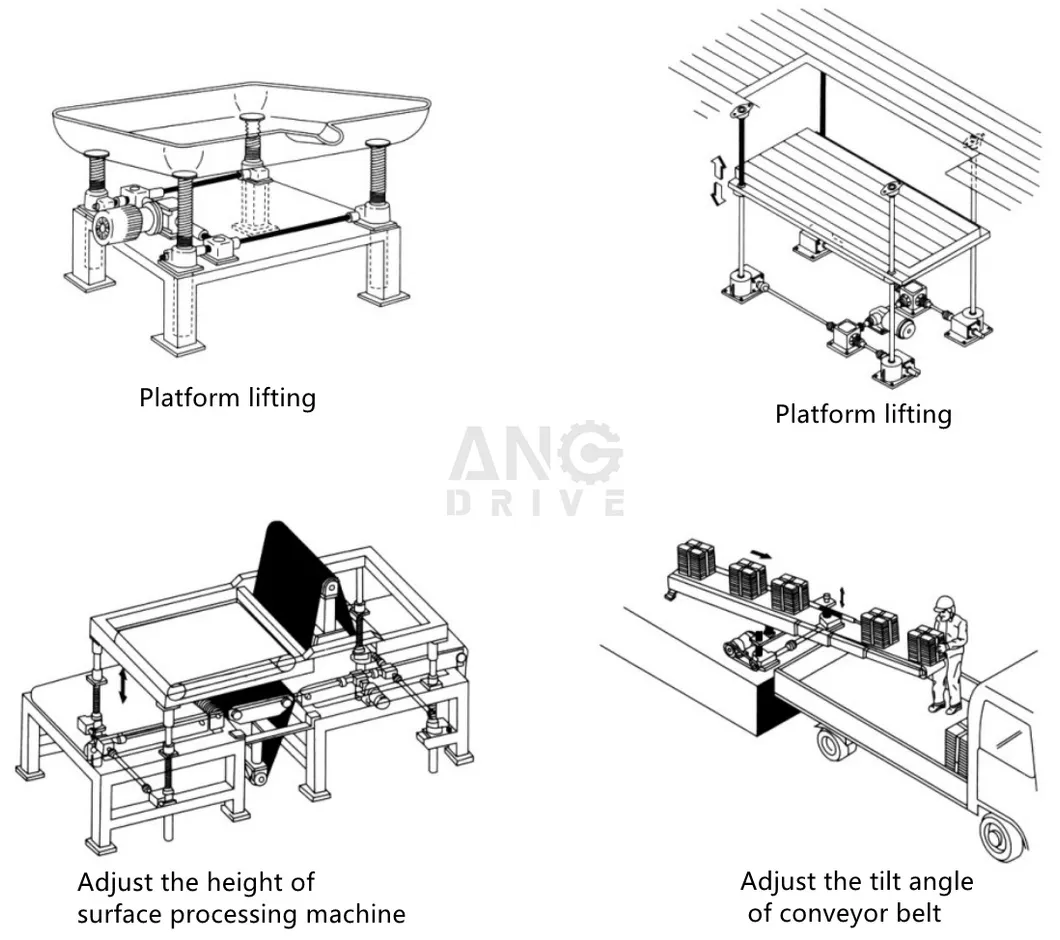 Platform lifting

Platform lifting

ANG
DRIVE

Adjust the height of surface processing machine

Adjust the tilt angle of conveyor belt