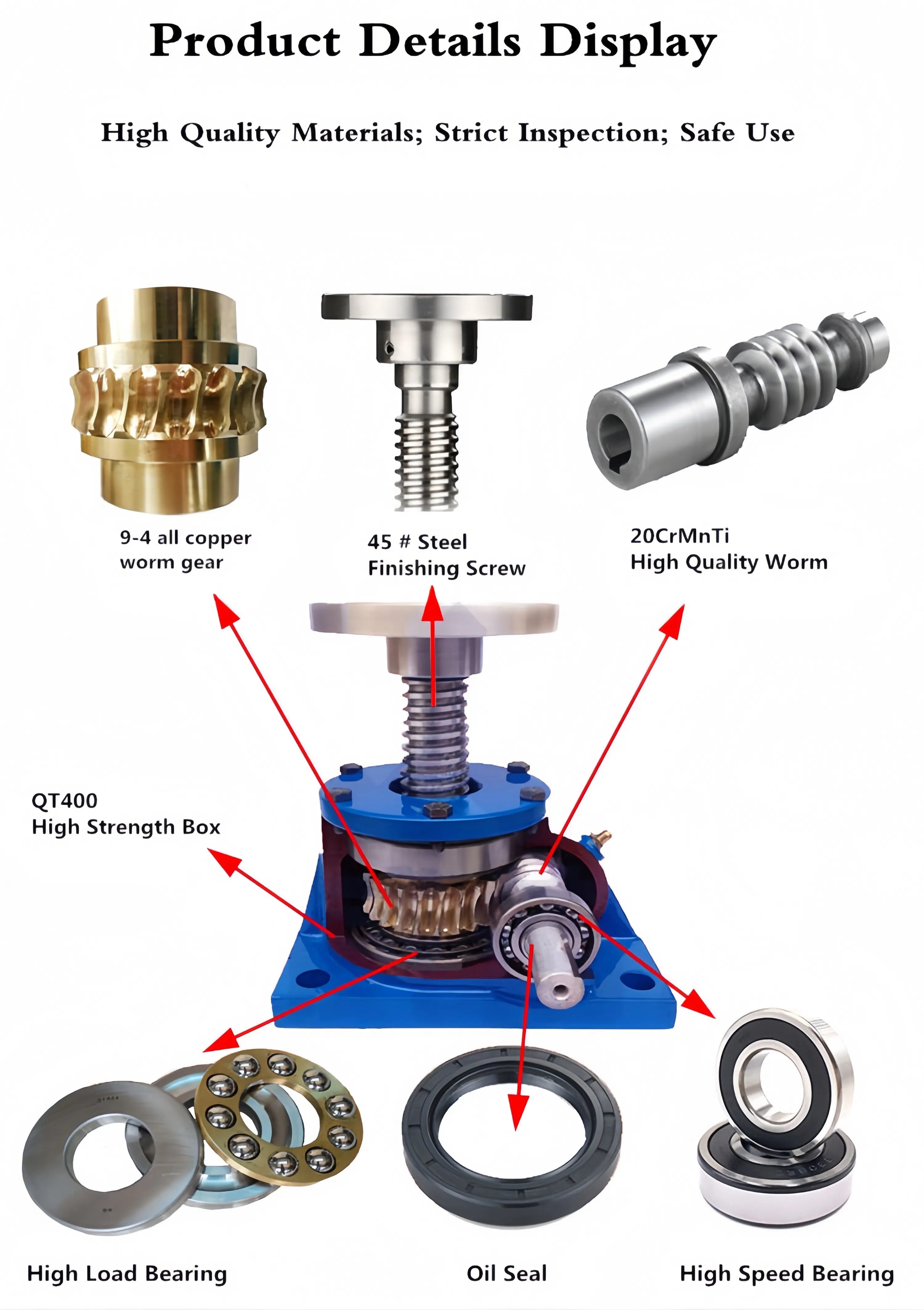 Product Details Display

High Quality Materials; Strict Inspection; Safe Use

9-4 all copper worm gear

45 # Steel Finishing Screw

20CrMnTi High Quality Worm

QT400 High Strength Box

High Load Bearing

Oil Seal

High Speed Bearing