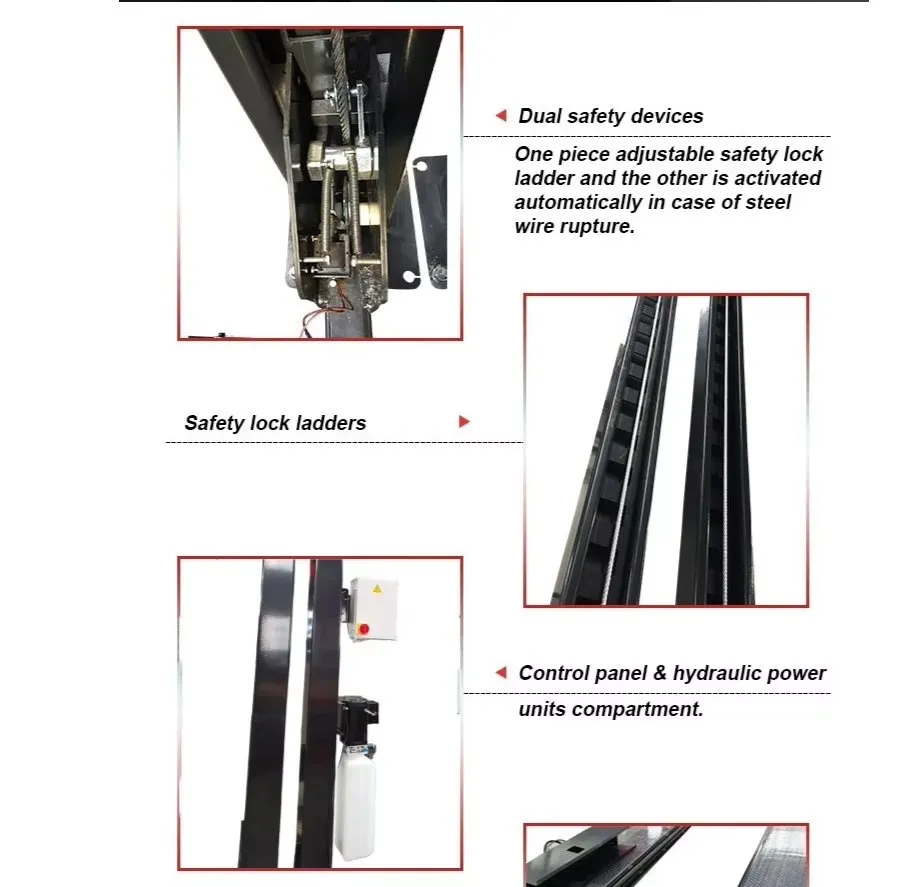 Dual safety devices

One piece adjustable safety lock ladder and the other is activated automatically in case of steel wire rupture.

Safety lock ladders

Control panel & hydraulic power units compartment.