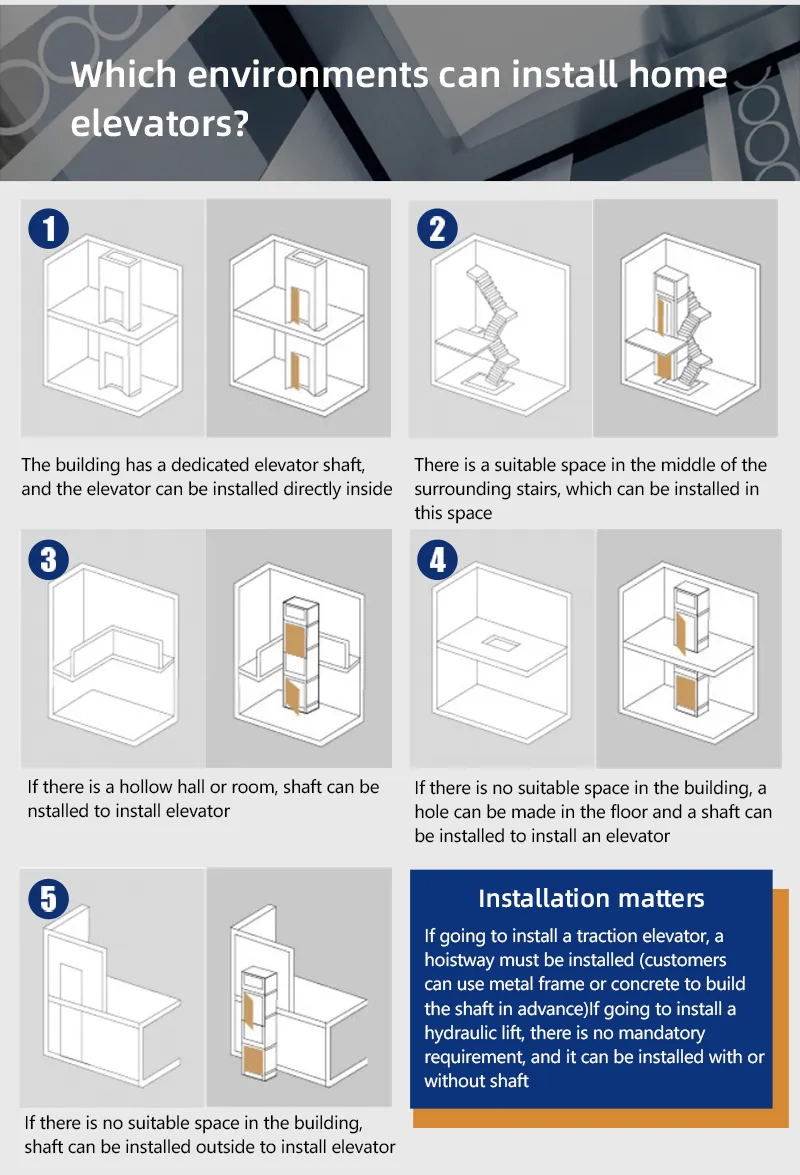 Which environments can install home elevators?

1

The building has a dedicated elevator shaft, and the elevator can be installed directly inside

2

There is a suitable space in the middle of the surrounding stairs, which can be installed in this space

3

If there is a hollow hall or room, shaft can be nstalled to install elevator

4

If there is no suitable space in the building, a hole can be made in the floor and a shaft can be installed to install an elevator

5

If there is no suitable space in the building, shaft can be installed outside to install elevator

Installation matters

If going to install a traction elevator, a hoistway must be installed (customers can use metal frame or concrete to build the shaft in advance)If going to install a hydraulic lift, there is no mandatory requirement, and it can be installed with or without shaft