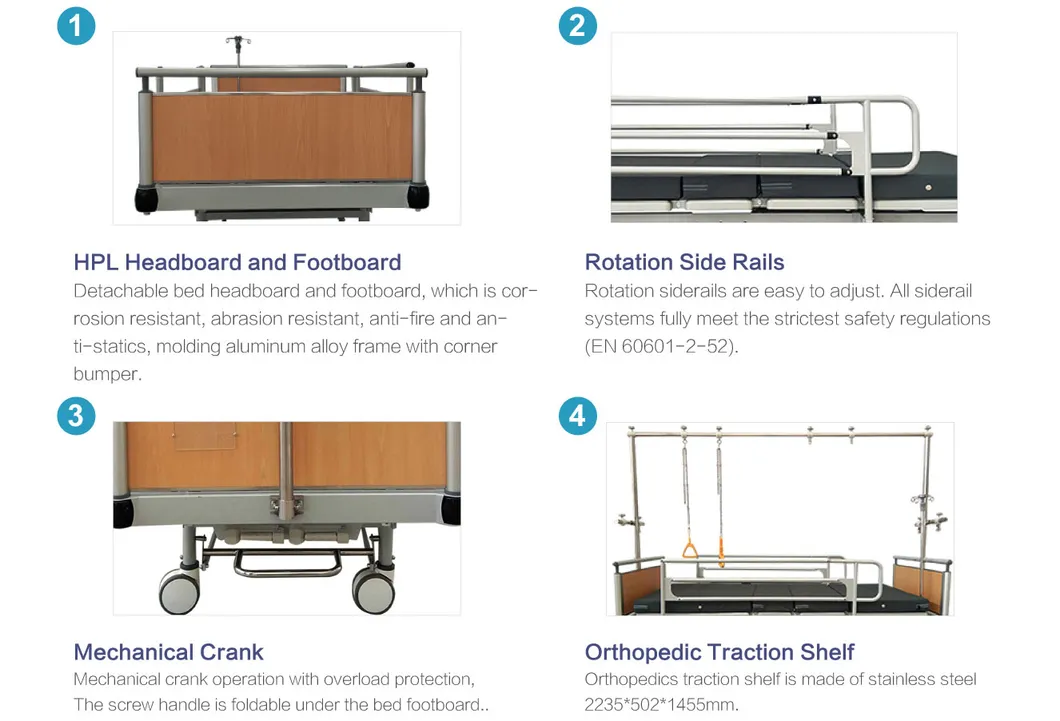 1

HPL Headboard and Footboard

Detachable bed headboard and footboard, which is corrosion resistant, abrasion resistant, anti-fire and anti-statics, molding aluminum alloy frame with corner bumper.

2

Rotation Side Rails

Rotation siderails are easy to adjust. All siderail systems fully meet the strictest safety regulations (EN 60601-2-52).

3

Mechanical Crank

Mechanical crank operation with overload protection, The screw handle is foldable under the bed footboard..

4

Orthopedic Traction Shelf

Orthopedics traction shelf is made of stainless steel 2235*502*1455mm.