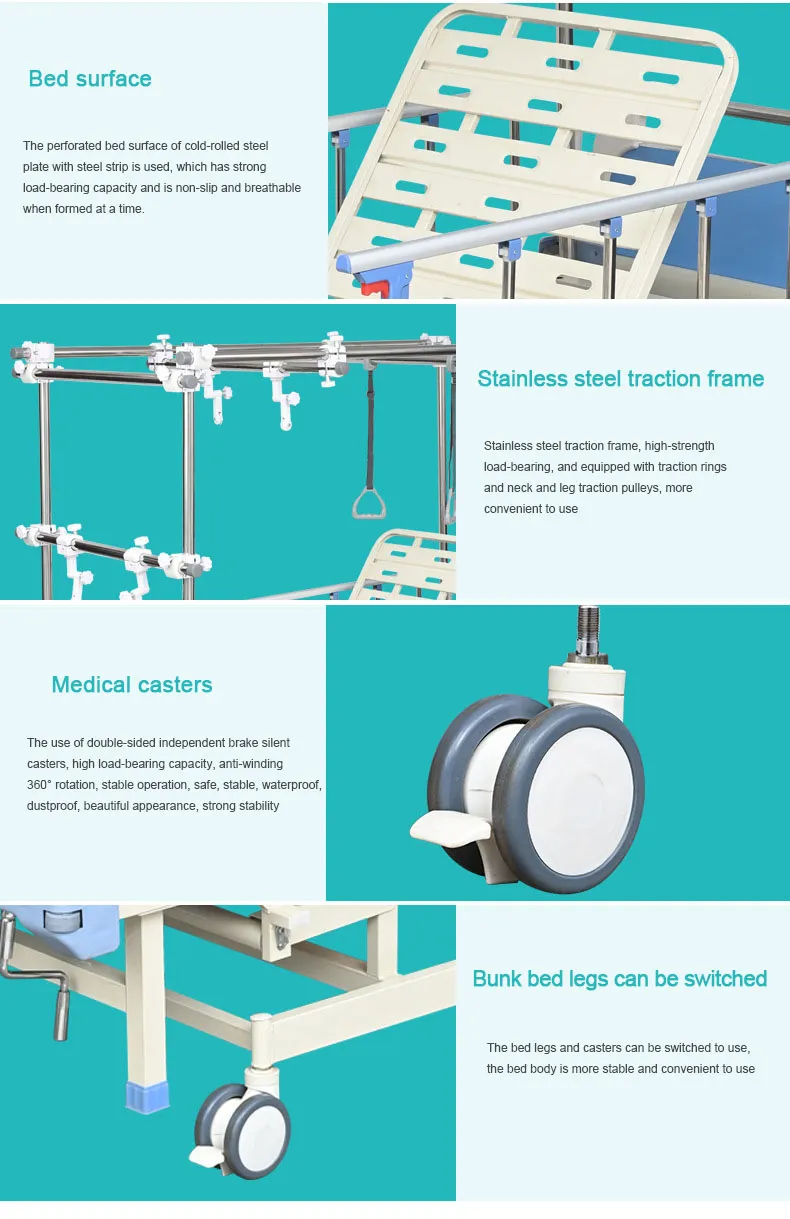 Bed surface

The perforated bed surface of cold-rolled steel plate with steel strip is used, which has strong load-bearing capacity and is non-slip and breathable when formed at a time.

Stainless steel traction frame

Stainless steel traction frame, high-strength load-bearing, and equipped with traction rings and neck and leg traction pulleys, more convenient to use

Medical casters

The use of double-sided independent brake silent casters, high load-bearing capacity, anti-winding 360° rotation, stable operation, safe, stable, waterproof, dustproof, beautiful appearance, strong stability

Bunk bed legs can be switched

The bed legs and casters can be switched to use, the bed body is more stable and convenient to use