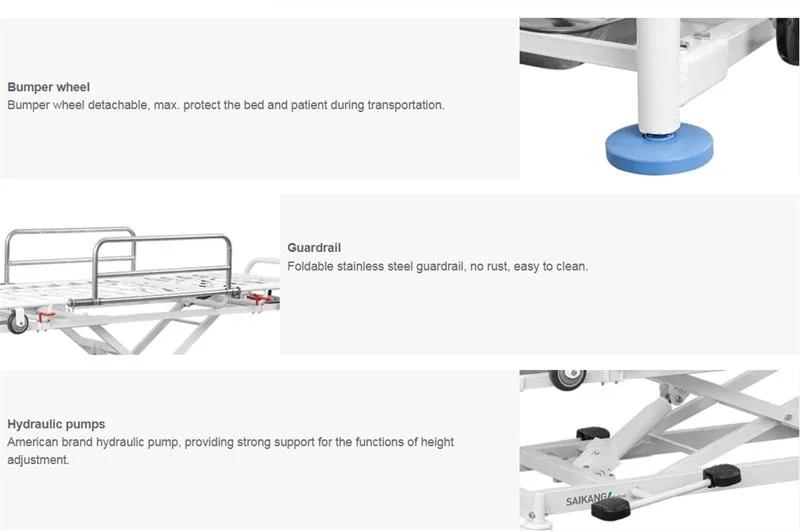 Bumper wheel
Bumper wheel detachable, max. protect the bed and patient during transportation.

Guardrail
Foldable stainless steel guardrail, no rust, easy to clean.

Hydraulic pumps
American brand hydraulic pump, providing strong support for the functions of height adjustment.

SAIKANG