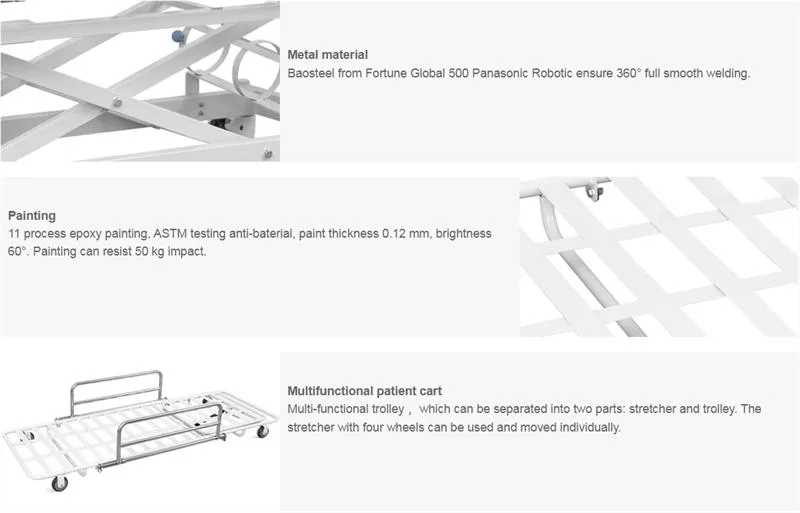 Metal material
Baosteel from Fortune Global 500 Panasonic Robotic ensure 360° full smooth welding.

Painting
11 process epoxy painting, ASTM testing anti-baterial, paint thickness 0.12 mm, brightness 60°. Painting can resist 50 kg impact.

Multifunctional patient cart
Multi-functional trolley， which can be separated into two parts: stretcher and trolley. The stretcher with four wheels can be used and moved individually.