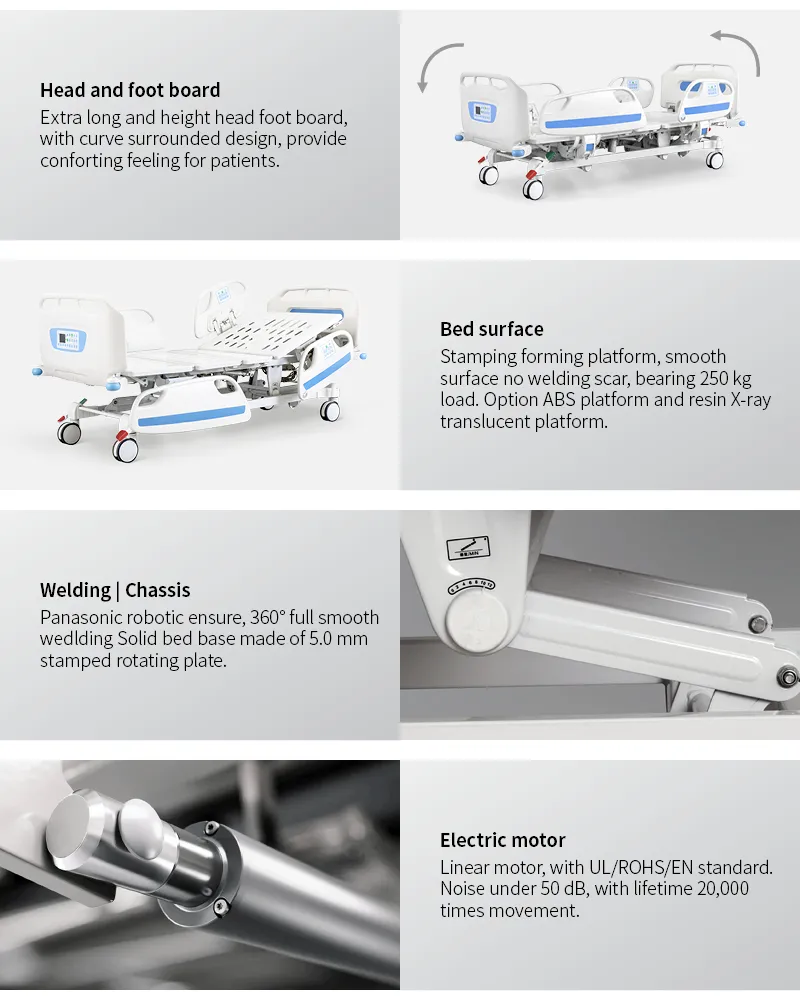 Head and foot board
Extra long and height head foot board, with curve surrounded design, provide conforting feeling for patients.

Bed surface
Stamping forming platform, smooth surface no welding scar, bearing 250 kg load. Option ABS platform and resin X-ray translucent platform.

Welding | Chassis
Panasonic robotic ensure, 360° full smooth wedlding Solid bed base made of 5.0 mm stamped rotating plate.

Electric motor
Linear motor, with UL/ROHS/EN standard. Noise under 50 dB, with lifetime 20,000 times movement.