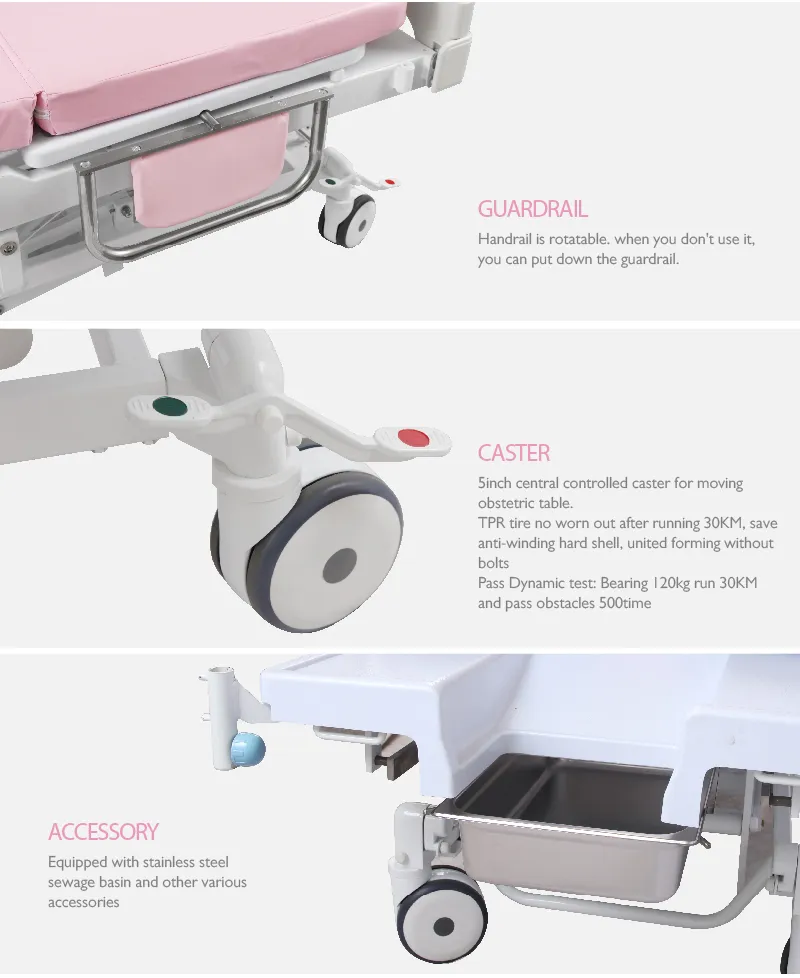 GUARDRAIL

Handrail is rotatable. when you don't use it, you can put down the guardrail.

CASTER

5inch central controlled caster for moving obstetric table.
TPR tire no worn out after running 30KM, save anti-winding hard shell, united forming without bolts
Pass Dynamic test: Bearing 120kg run 30KM and pass obstacles 500time

ACCESSORY

Equipped with stainless steel sewage basin and other various accessories