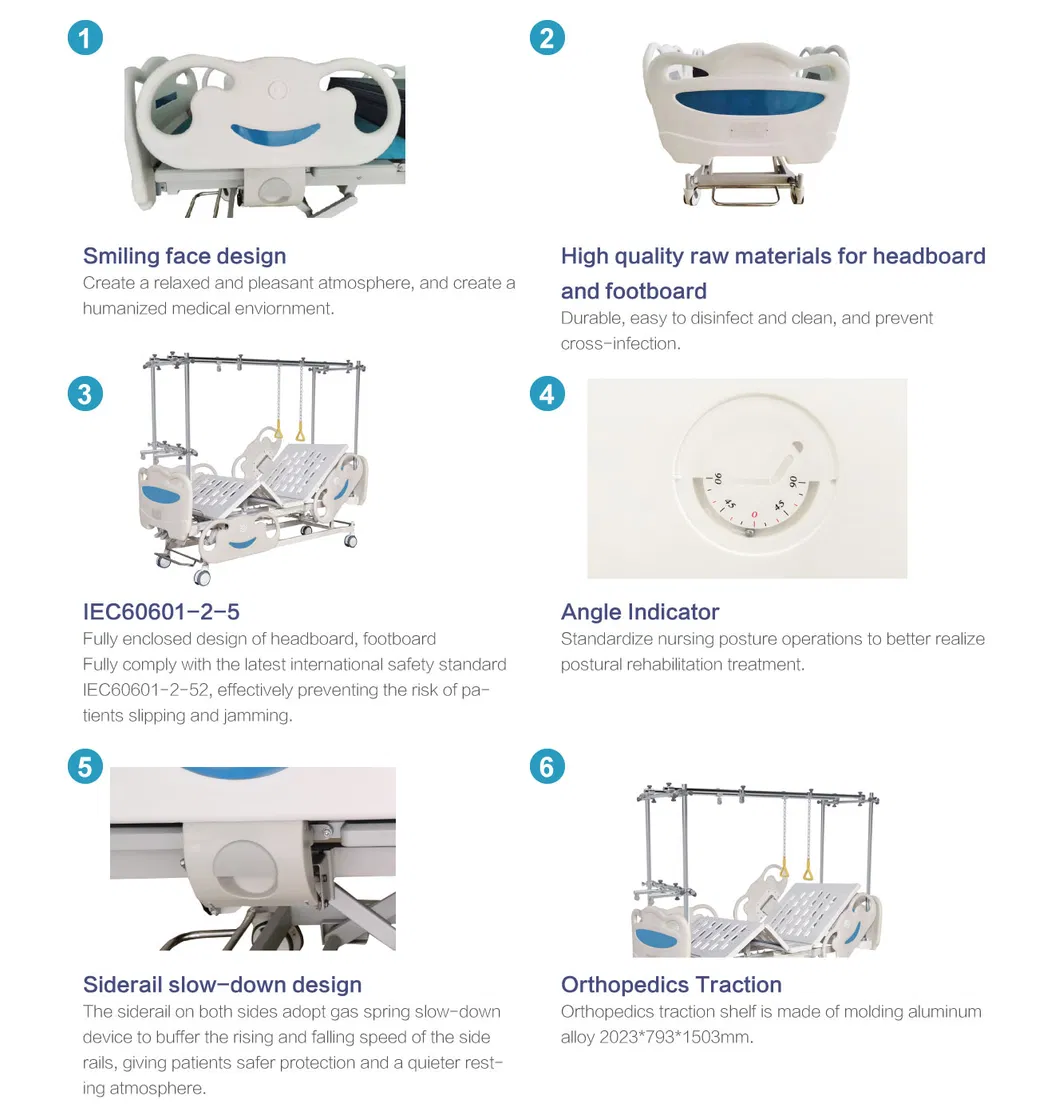 1

Smiling face design
Create a relaxed and pleasant atmosphere, and create a humanized medical enviornment.

2

High quality raw materials for headboard and footboard
Durable, easy to disinfect and clean, and prevent cross-infection.

3

IEC60601-2-5
Fully enclosed design of headboard, footboard
Fully comply with the latest international safety standard IEC60601-2-52, effectively preventing the risk of patients slipping and jamming.

4

90 45 0 45 90

Angle Indicator
Standardize nursing posture operations to better realize postural rehabilitation treatment.

5

Siderail slow-down design
The siderail on both sides adopt gas spring slow-down device to buffer the rising and falling speed of the side rails, giving patients safer protection and a quieter resting atmosphere.

6

Orthopedics Traction
Orthopedics traction shelf is made of molding aluminum alloy 2023*793*1503mm.