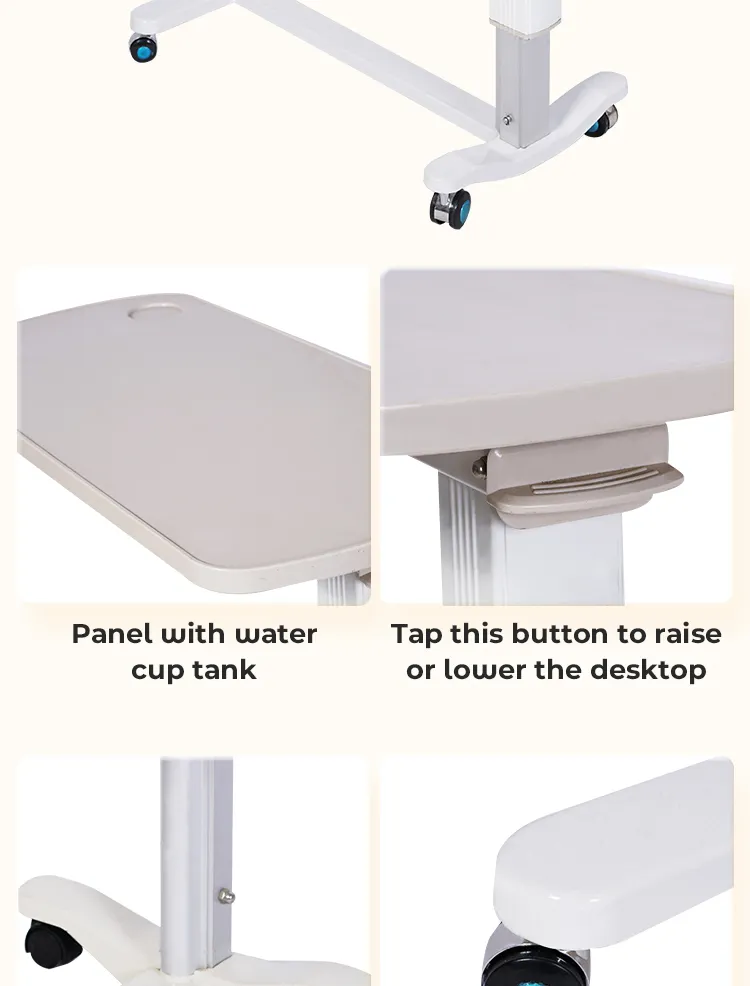 Panel with water cup tank

Tap this button to raise or lower the desktop