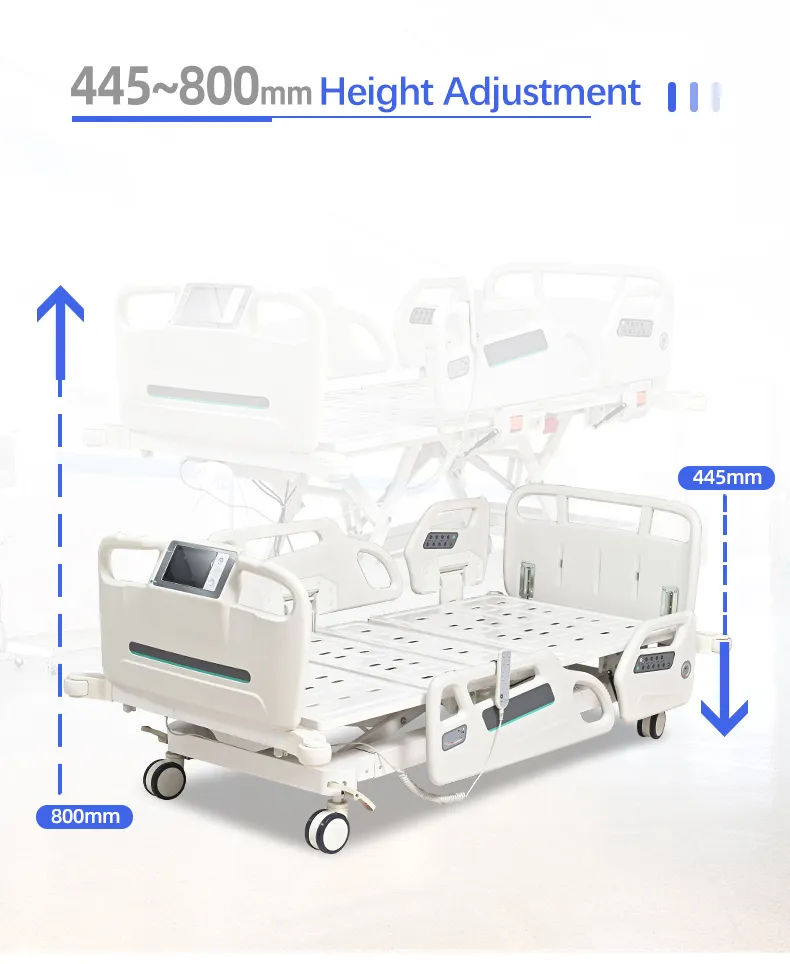 445~800mm Height Adjustment

445mm

800mm