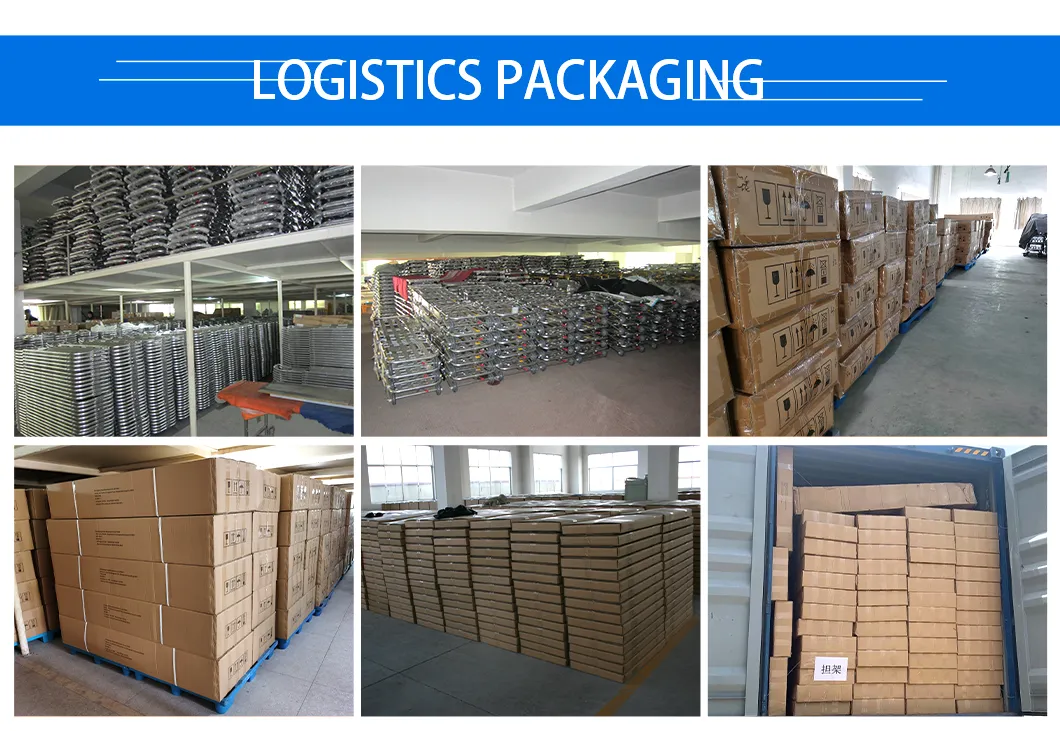 LOGISTICS PACKAGING

担架