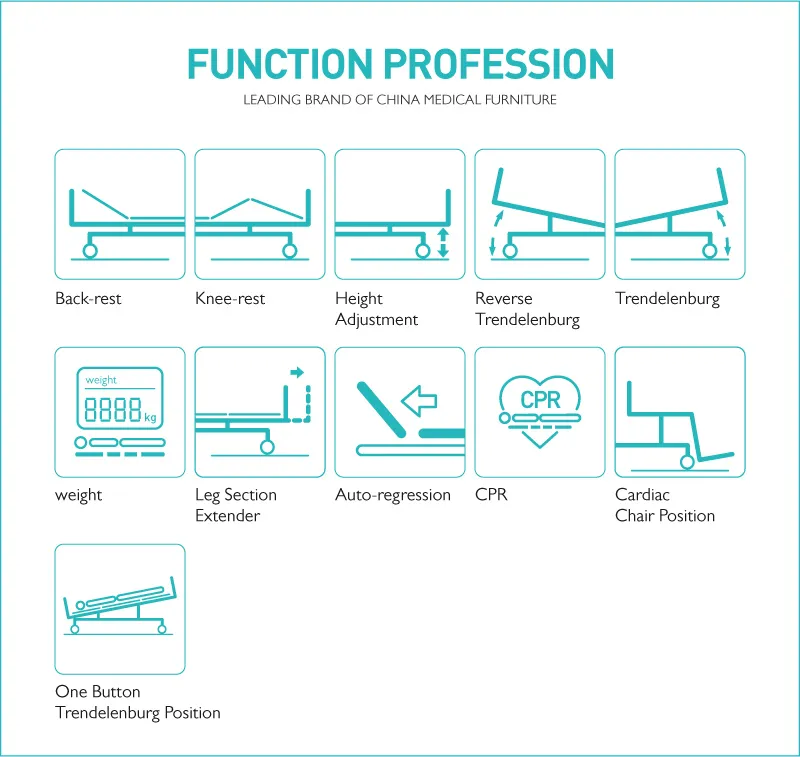 FUNCTION PROFESSION
LEADING BRAND OF CHINA MEDICAL FURNITURE

Back-rest

Knee-rest

Height Adjustment

Reverse Trendelenburg

Trendelenburg

weight
8888 kg

weight

Leg Section Extender

Auto-regression

CPR

CPR

Cardiac Chair Position

One Button Trendelenburg Position