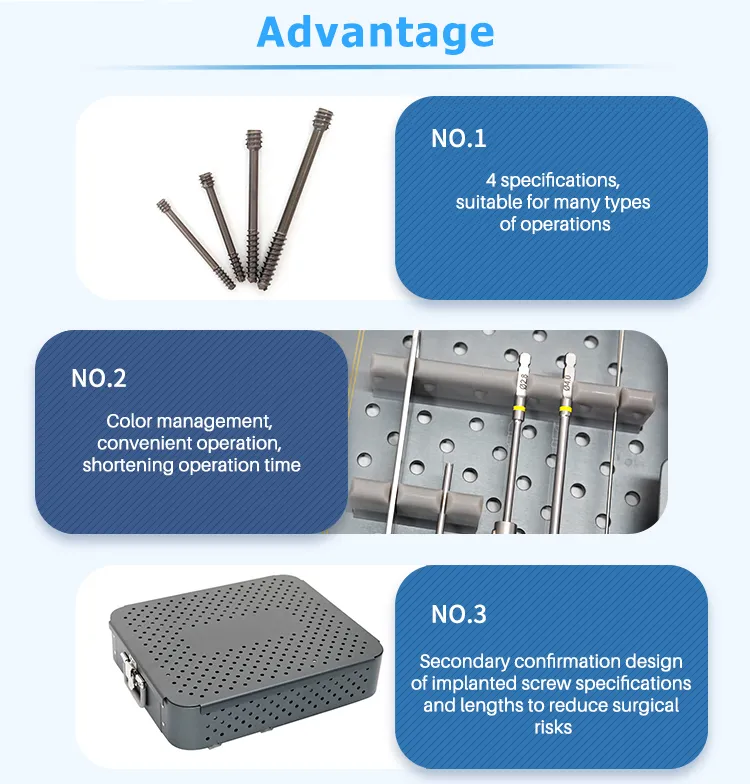 Advantage

NO.1

4 specifications, suitable for many types of operations

NO.2

Color management, convenient operation, shortening operation time

Ø2.8

Ø4.0

NO.3

Secondary confirmation design of implanted screw specifications and lengths to reduce surgical risks