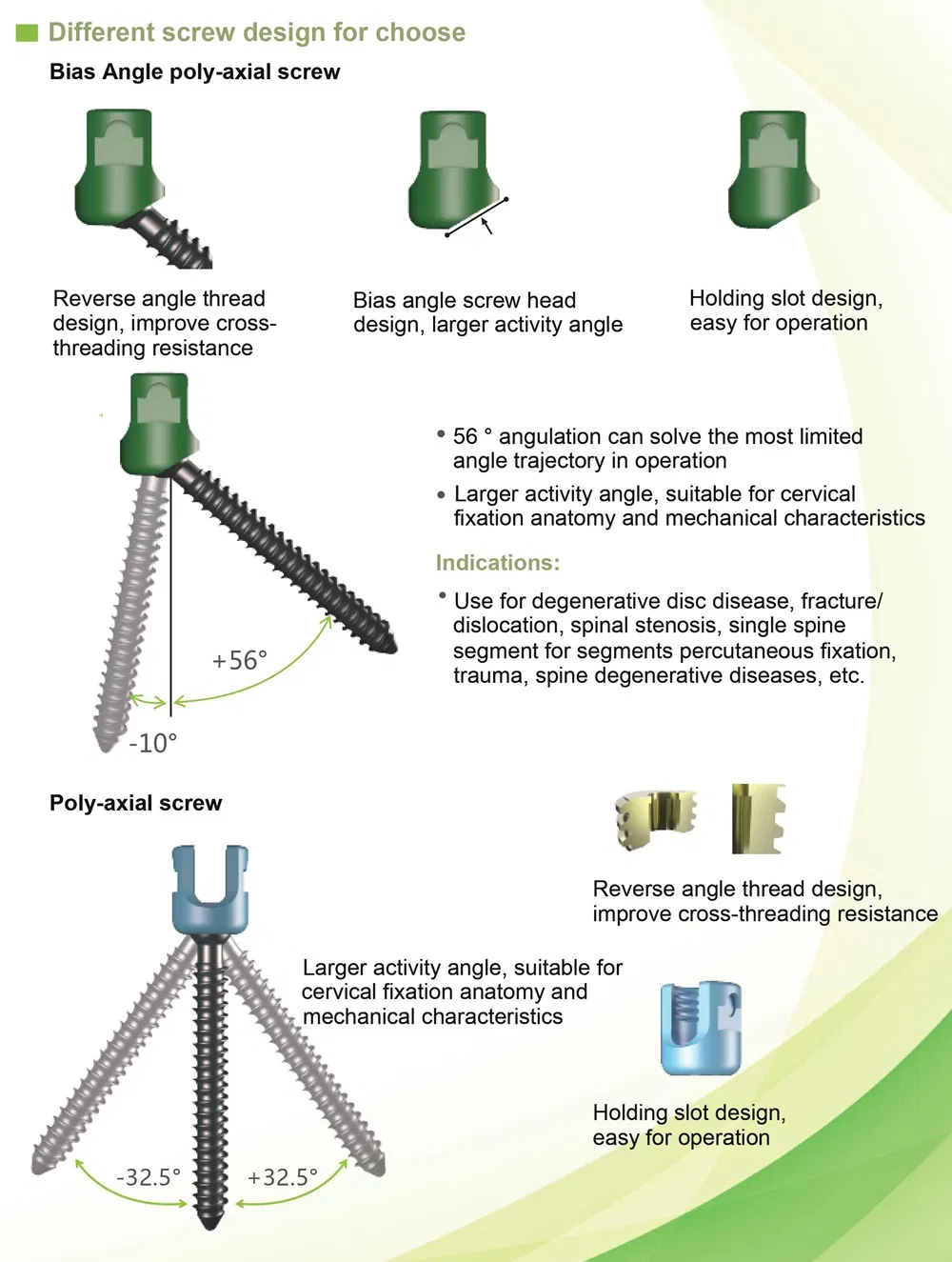 Different screw design for choose

Bias Angle poly-axial screw

Reverse angle thread design, improve cross-threading resistance

Bias angle screw head design, larger activity angle

Holding slot design, easy for operation

+56°

-10°

• 56 ° angulation can solve the most limited angle trajectory in operation

• Larger activity angle, suitable for cervical fixation anatomy and mechanical characteristics

Indications:

• Use for degenerative disc disease, fracture/ dislocation, spinal stenosis, single spine segment for segments percutaneous fixation, trauma, spine degenerative diseases, etc.

Poly-axial screw

Reverse angle thread design, improve cross-threading resistance

Larger activity angle, suitable for cervical fixation anatomy and mechanical characteristics

Holding slot design, easy for operation

-32.5°

+32.5°