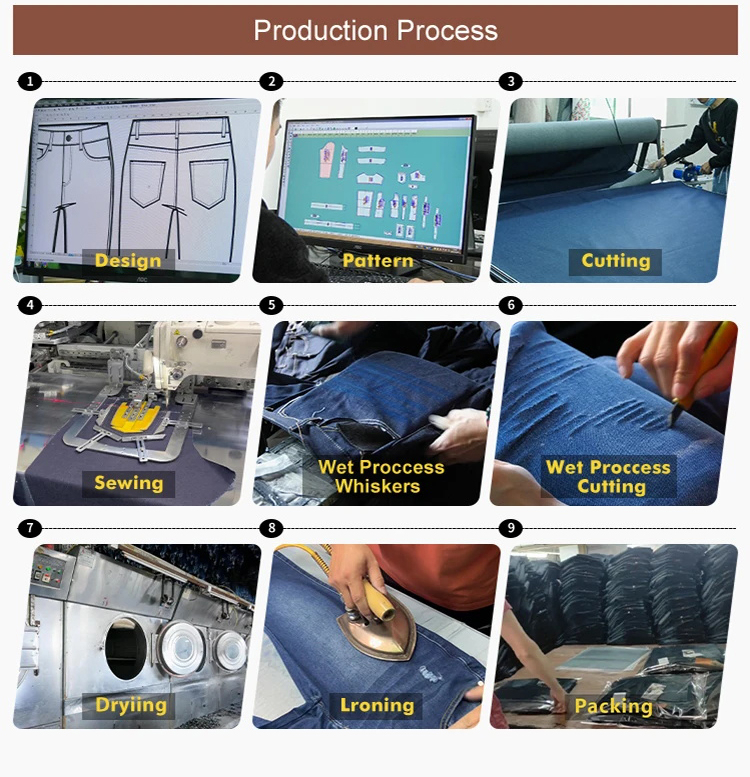 Production Process

1

Design

2

Pattern

3

Cutting

4

Sewing

5

Wet Proccess Whiskers

6

Wet Proccess Cutting

7

Dryiing

8

Lroning

9

Packing