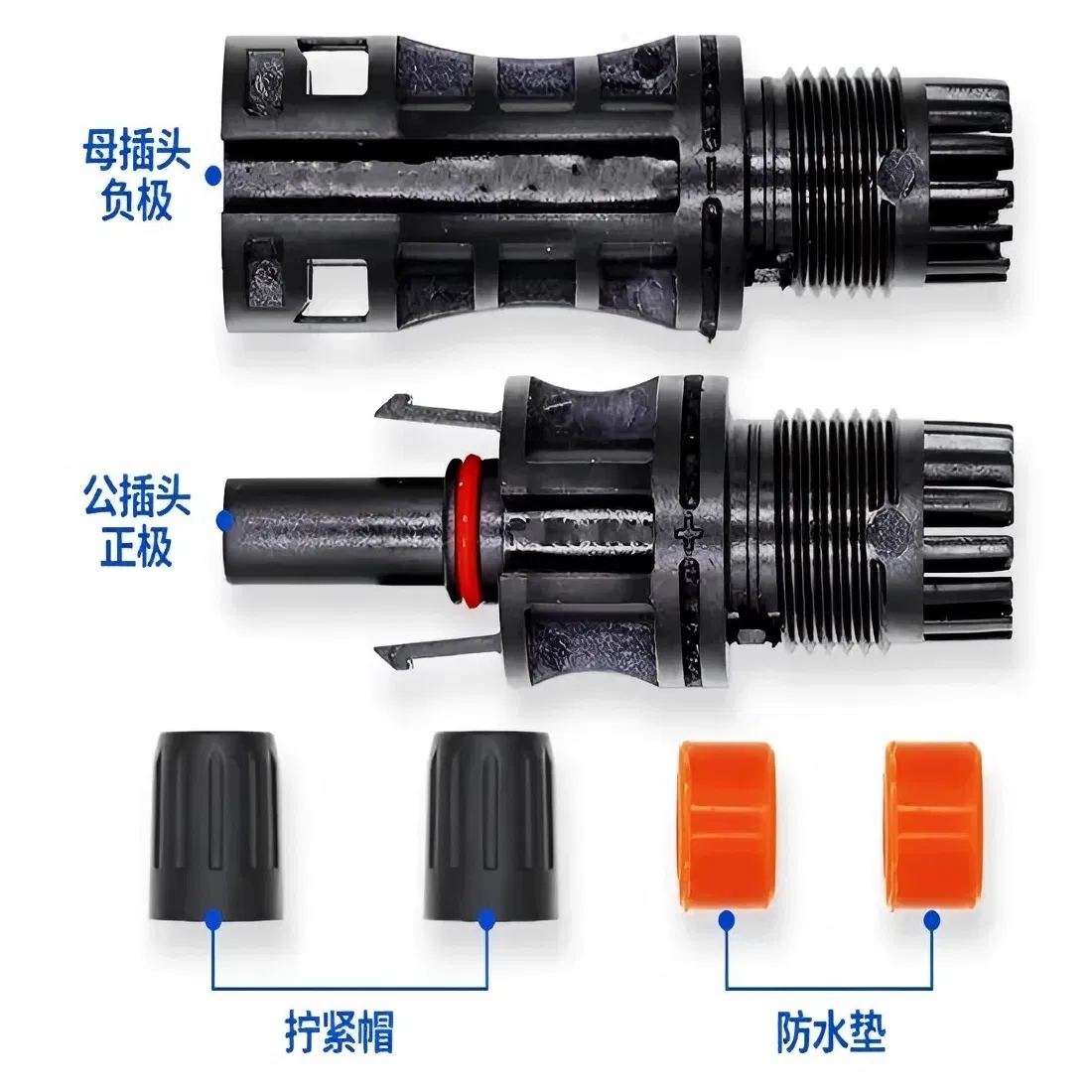 母插头
负极

公插头
正极

拧紧帽

防水垫