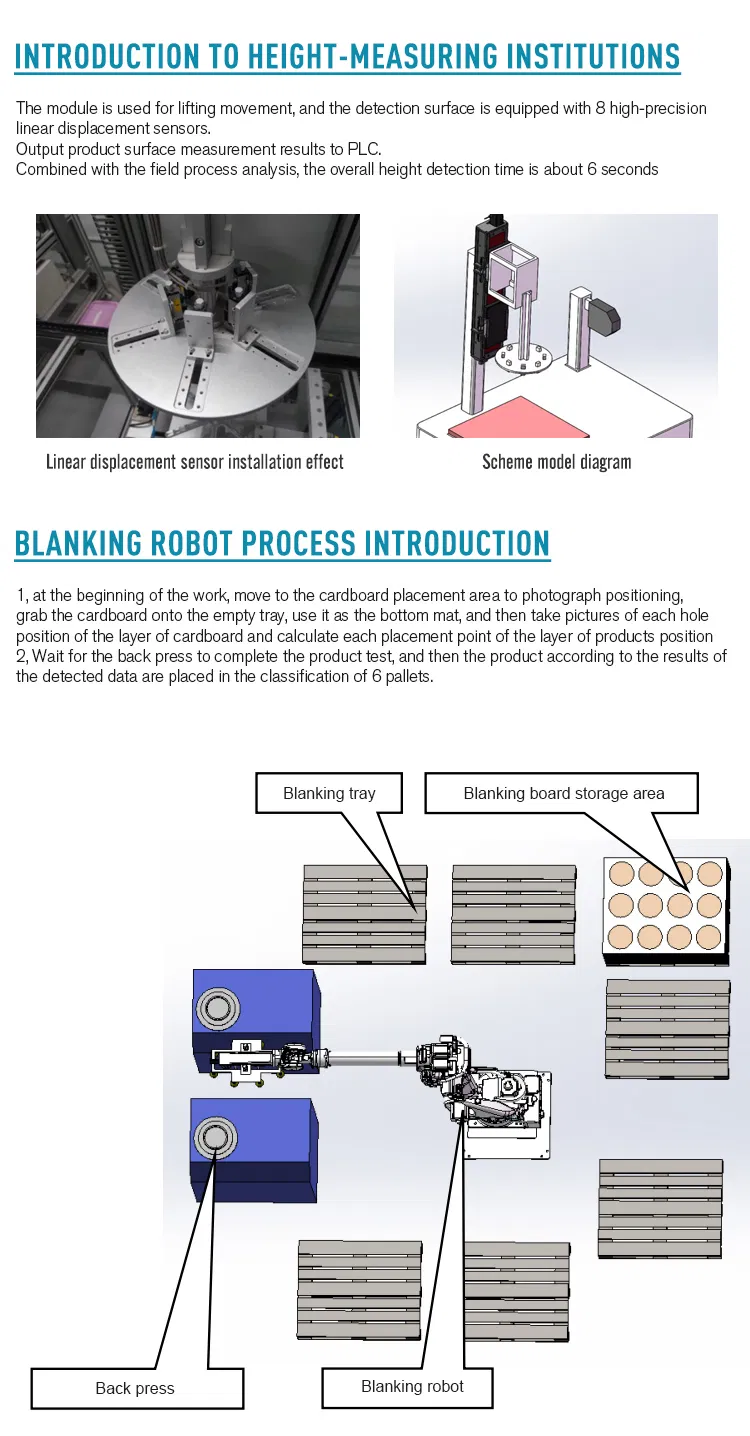 INTRODUCTION TO HEIGHT-MEASURING INSTITUTIONS

The module is used for lifting movement, and the detection surface is equipped with 8 high-precision linear displacement sensors.
Output product surface measurement results to PLC.
Combined with the field process analysis, the overall height detection time is about 6 seconds

Linear displacement sensor installation effect

Scheme model diagram

BLANKING ROBOT PROCESS INTRODUCTION

1, at the beginning of the work, move to the cardboard placement area to photograph positioning, grab the cardboard onto the empty tray, use it as the bottom mat, and then take pictures of each hole position of the layer of cardboard and calculate each placement point of the layer of products position
2, Wait for the back press to complete the product test, and then the product according to the results of the detected data are placed in the classification of 6 pallets.

Blanking tray

Blanking board storage area

Back press

Blanking robot